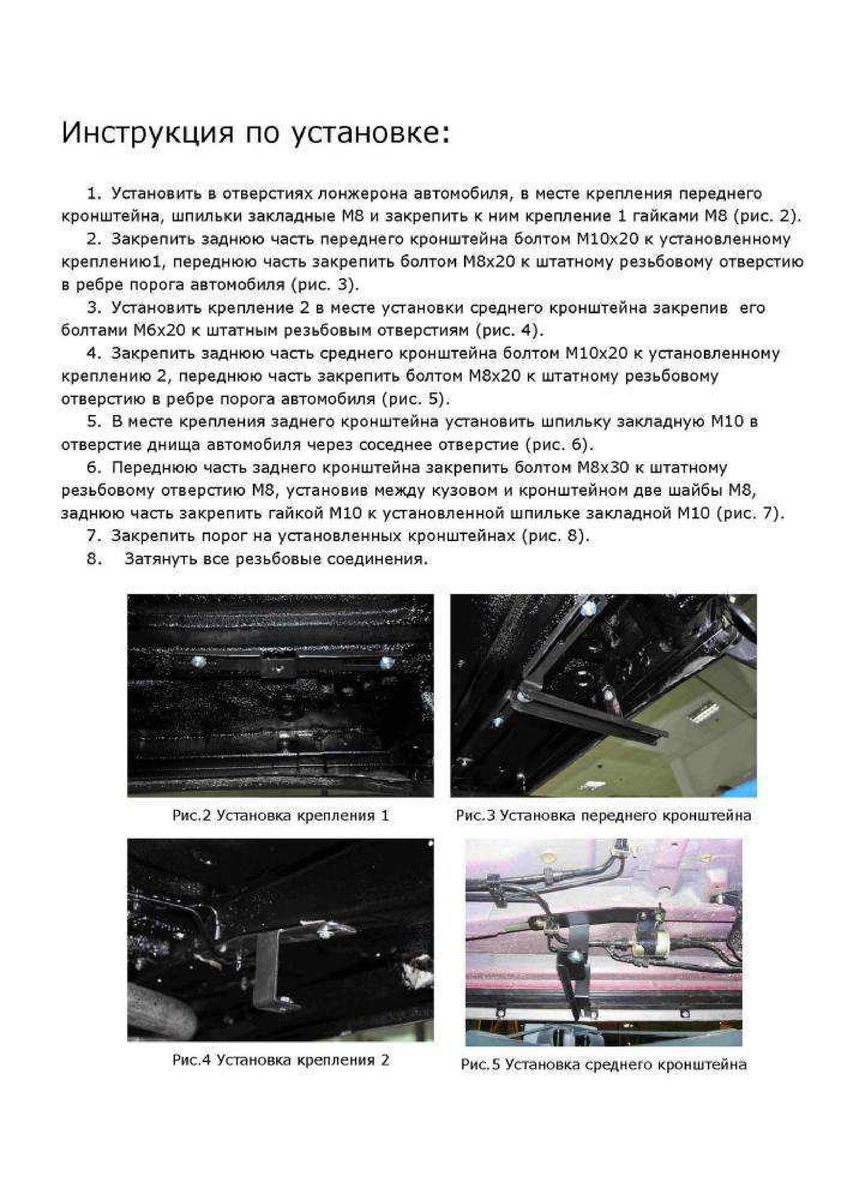 Инструкция по установке:

1. Установить в отверстиях лонжерона автомобиля, в месте крепления переднего кронштейна, шпильки закладные М8 и закрепить к ним крепление 1 гайками М8 (рис. 2).

2. Закрепить заднюю часть переднего кронштейна болтом М10х20 к установленному креплению1, переднюю часть закрепить болтом М8х20 к штатному резьбовому отверстию в ребре порога автомобиля (рис. 3).

3. Установить крепление 2 в месте установки среднего кронштейна закрепив его болтами М6х20 к штатным резьбовым отверстиям (рис. 4).

4. Закрепить заднюю часть среднего кронштейна болтом М10х20 к установленному креплению 2, переднюю часть закрепить болтом М8х20 к штатному резьбовому отверстию в ребре порога автомобиля (рис. 5).

5. В месте крепления заднего кронштейна установить шпильку закладную М10 в отверстие днища автомобиля через соседнее отверстие (рис. 6).

6. Переднюю часть заднего кронштейна закрепить болтом М8х30 к штатному резьбовому отверстию М8, установив между кузовом и кронштейном две шайбы М8, заднюю часть закрепить гайкой М10 к установленной шпильке закладной М10 (рис. 7).

7. Закрепить порог на установленных кронштейнах (рис. 8).

8. Затянуть все резьбовые соединения.

Рис.2 Установка крепления 1

Рис.3 Установка переднего кронштейна

Рис.4 Установка крепления 2

Рис.5 Установка среднего кронштейна