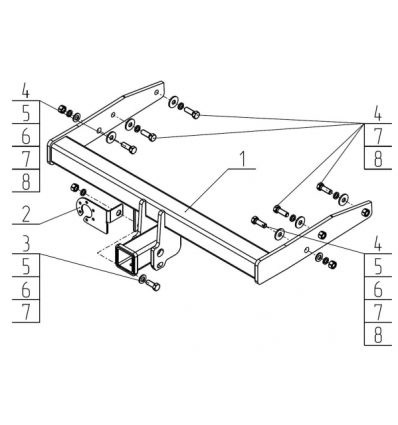 4
5
6
7
8

2

3
5
6
7

1

4
7
8

4
5
6
7
8