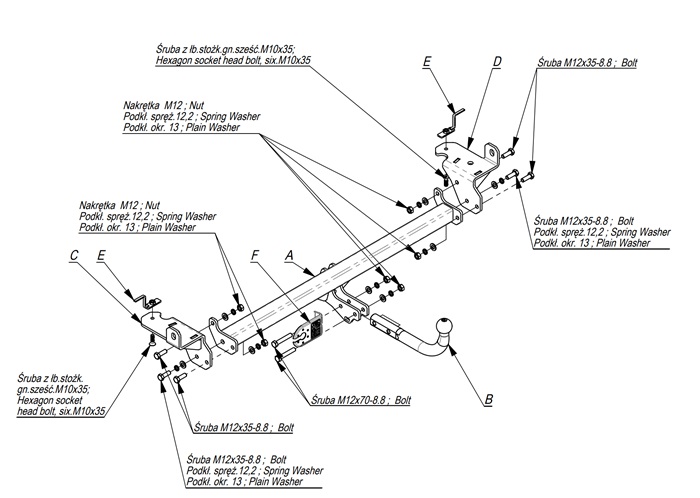 Śruba z łb.stożk.gn.sześć.M10x35;
Hexagon socket head bolt, six.M10x35

E

D

Śruba M12x35-8.8 ; Bolt

Nakrętka M12 ; Nut
Podkł. spręż.12,2 ; Spring Washer
Podkł. okr. 13 ; Plain Washer

Nakrętka M12 ; Nut
Podkł. spręż.12,2 ; Spring Washer
Podkł. okr. 13 ; Plain Washer

Śruba M12x35-8.8 ; Bolt
Podkł. spręż.12,2 ; Spring Washer
Podkł. okr. 13 ; Plain Washer

C

E

F

A

Śruba z łb.stożk.
gn.sześć.M10x35;
Hexagon socket
head bolt, six.M10x35

Śruba M12x70-8.8 ; Bolt

B

Śruba M12x35-8.8 ; Bolt

Śruba M12x35-8.8 ; Bolt
Podkł. spręż.12,2 ; Spring Washer
Podkł. okr. 13 ; Plain Washer