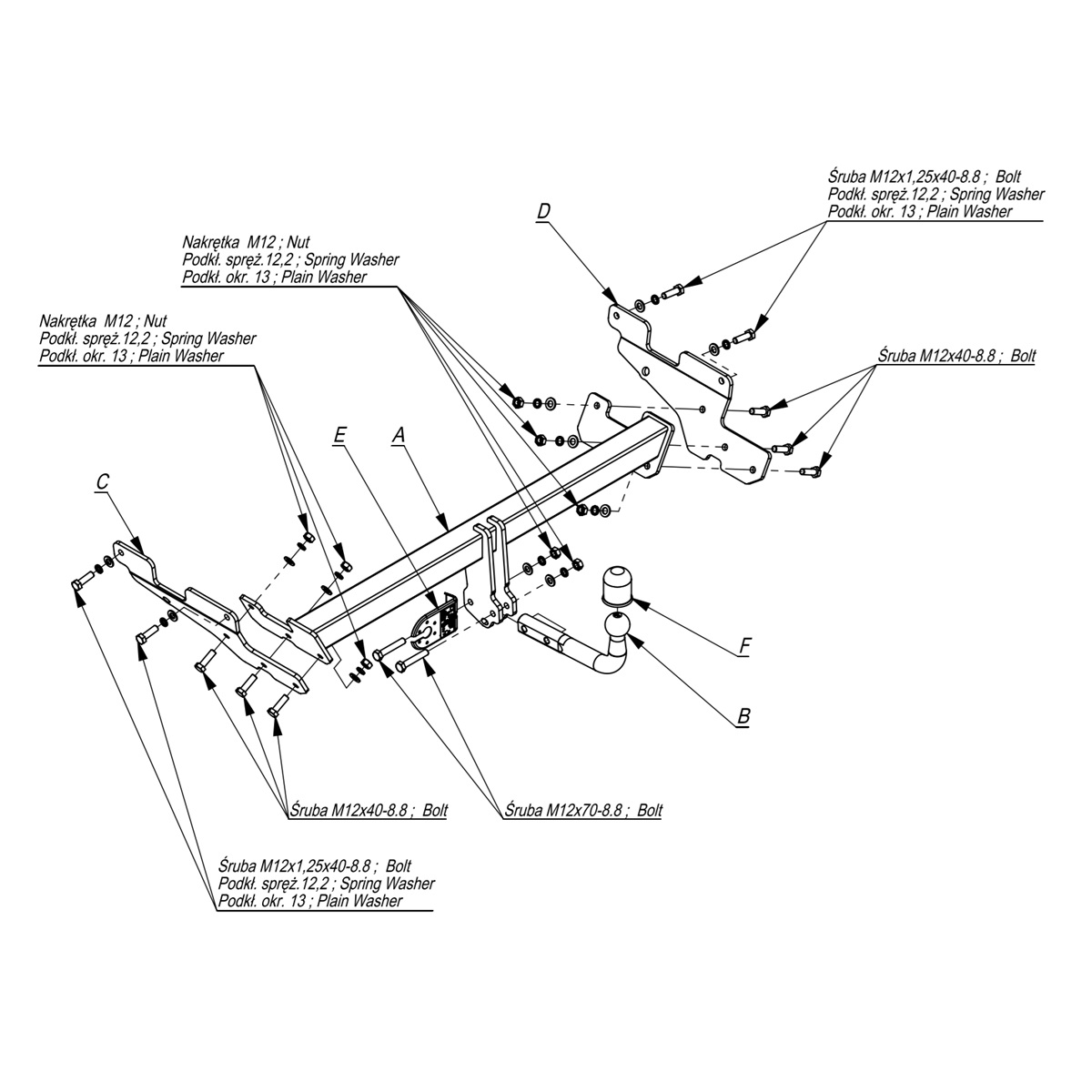 Śruba M12x1,25x40-8.8 ; Bolt
Podkł. spręż.12,2 ; Spring Washer
Podkł. okr. 13 ; Plain Washer

D

Nakrętka M12 ; Nut
Podkł. spręż.12,2 ; Spring Washer
Podkł. okr. 13 ; Plain Washer

Nakrętka M12 ; Nut
Podkł. spręż.12,2 ; Spring Washer
Podkł. okr. 13 ; Plain Washer

Śruba M12x40-8.8 ; Bolt

E

A

C

F

B

Śruba M12x40-8.8 ; Bolt

Śruba M12x70-8.8 ; Bolt

Śruba M12x1,25x40-8.8 ; Bolt
Podkł. spręż.12,2 ; Spring Washer
Podkł. okr. 13 ; Plain Washer