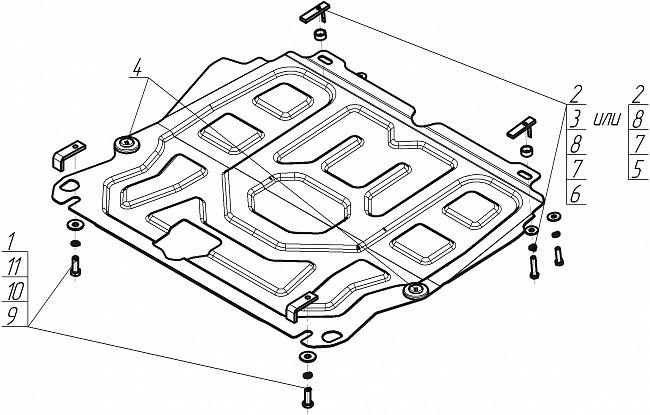 4

2
3
8
7
6

или

2
8
7
5

1
11
10
9