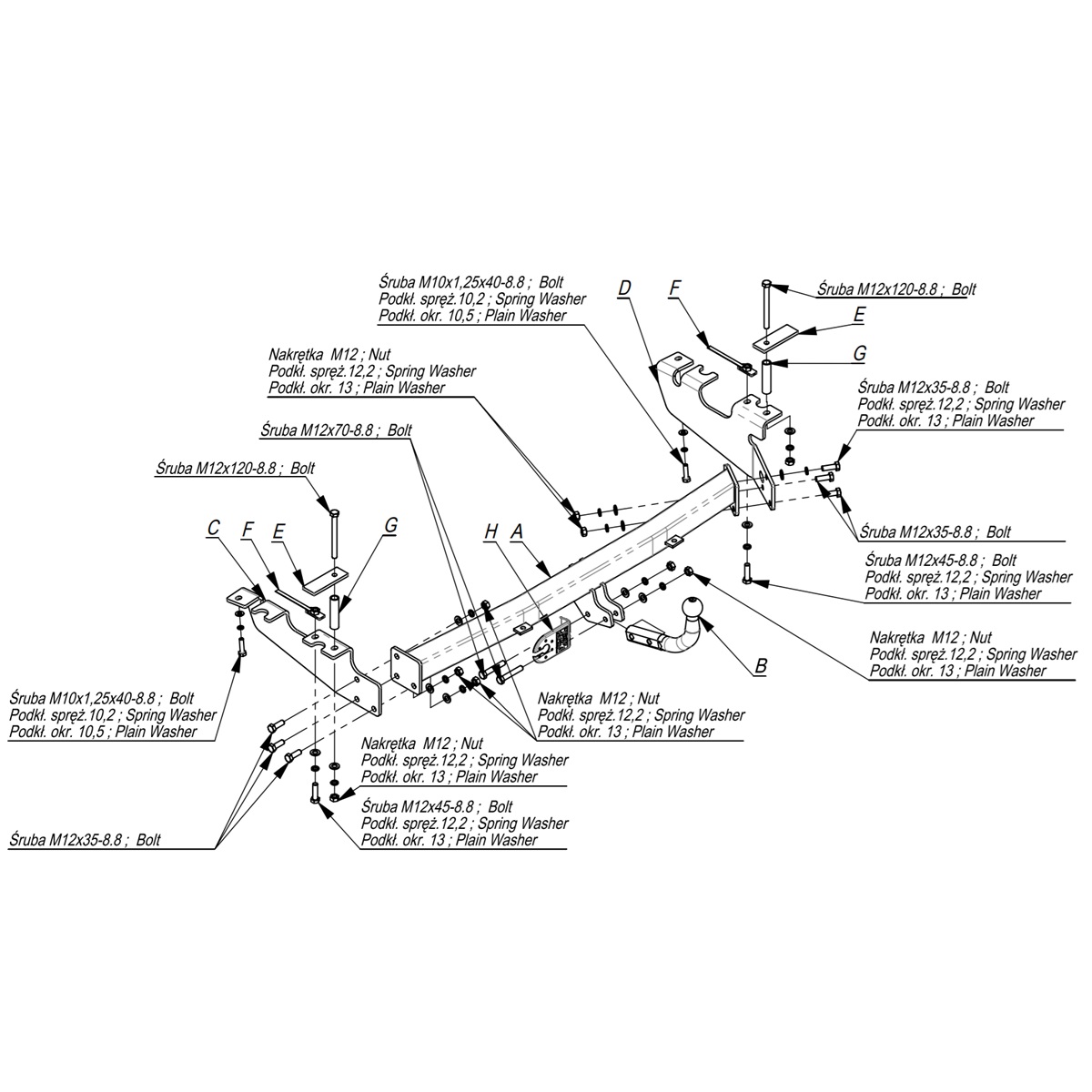 Śruba M10x1,25x40-8.8 ; Bolt
Podkł. spręż.10,2 ; Spring Washer
Podkł. okr. 10,5 ; Plain Washer

D

F

Śruba M12x120-8.8 ; Bolt

E

G

Nakrętka M12 ; Nut
Podkł. spręż.12,2 ; Spring Washer
Podkł. okr. 13 ; Plain Washer

Śruba M12x35-8.8 ; Bolt
Podkł. spręż.12,2 ; Spring Washer
Podkł. okr. 13 ; Plain Washer

Śruba M12x70-8.8 ; Bolt

Śruba M12x120-8.8 ; Bolt

Śruba M12x35-8.8 ; Bolt

C F E G

H A

Śruba M12x45-8.8 ; Bolt
Podkł. spręż.12,2 ; Spring Washer
Podkł. okr. 13 ; Plain Washer

Nakrętka M12 ; Nut
Podkł. spręż.12,2 ; Spring Washer
Podkł. okr. 13 ; Plain Washer

B

Śruba M10x1,25x40-8.8 ; Bolt
Podkł. spręż.10,2 ; Spring Washer
Podkł. okr. 10,5 ; Plain Washer

Nakrętka M12 ; Nut
Podkł. spręż.12,2 ; Spring Washer
Podkł. okr. 13 ; Plain Washer

Nakrętka M12 ; Nut
Podkł. spręż.12,2 ; Spring Washer
Podkł. okr. 13 ; Plain Washer

Śruba M12x45-8.8 ; Bolt
Podkł. spręż.12,2 ; Spring Washer
Podkł. okr. 13 ; Plain Washer

Śruba M12x35-8.8 ; Bolt