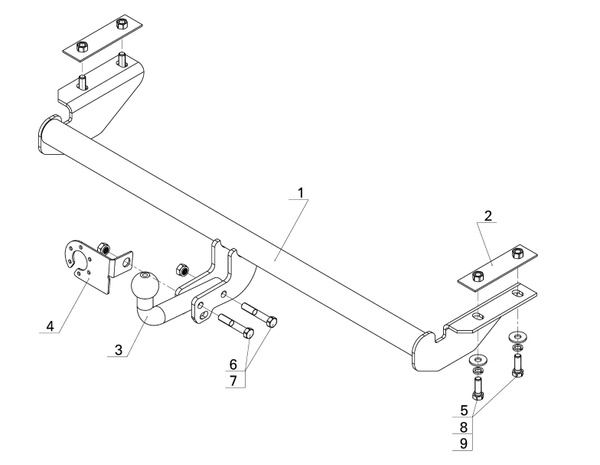 1
2
4
3
6
7
5
8
9