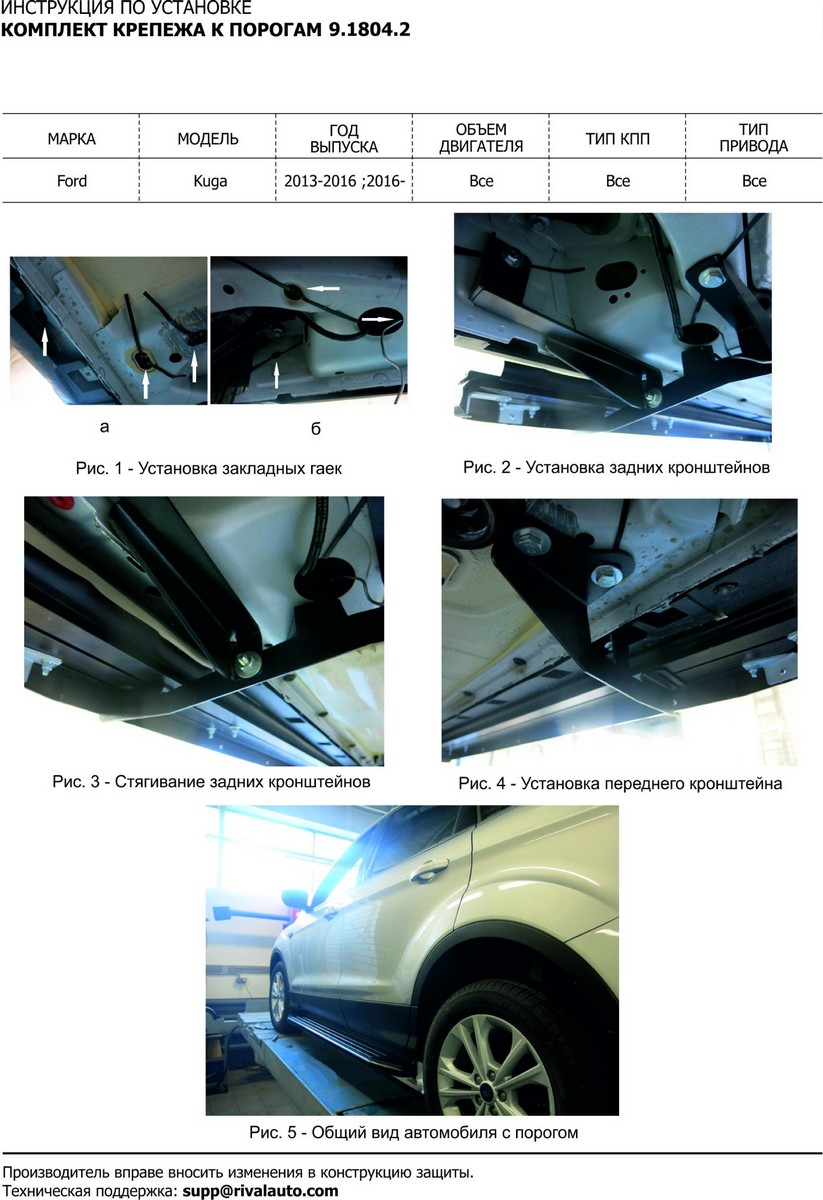 ИНСТРУКЦИЯ ПО УСТАНОВКЕ
КОМПЛЕКТ КРЕПЕЖА К ПОРОГАМ 9.1804.2

| МАРКА | МОДЕЛЬ | ГОД ВЫПУСКА | ОБЪЕМ ДВИГАТЕЛЯ | ТИП КПП | ТИП ПРИВОДА |
|---|---|---|---|---|---|
| Ford | Kuga | 2013-2016 ;2016- | Все | Все | Все |

а

б

Рис. 1 - Установка закладных гаек

Рис. 2 - Установка задних кронштейнов

Рис. 3 - Стягивание задних кронштейнов

Рис. 4 - Установка переднего кронштейна

Рис. 5 - Общий вид автомобиля с порогом

Производитель вправе вносить изменения в конструкцию защиты.
Техническая поддержка: supp@rivalauto.com