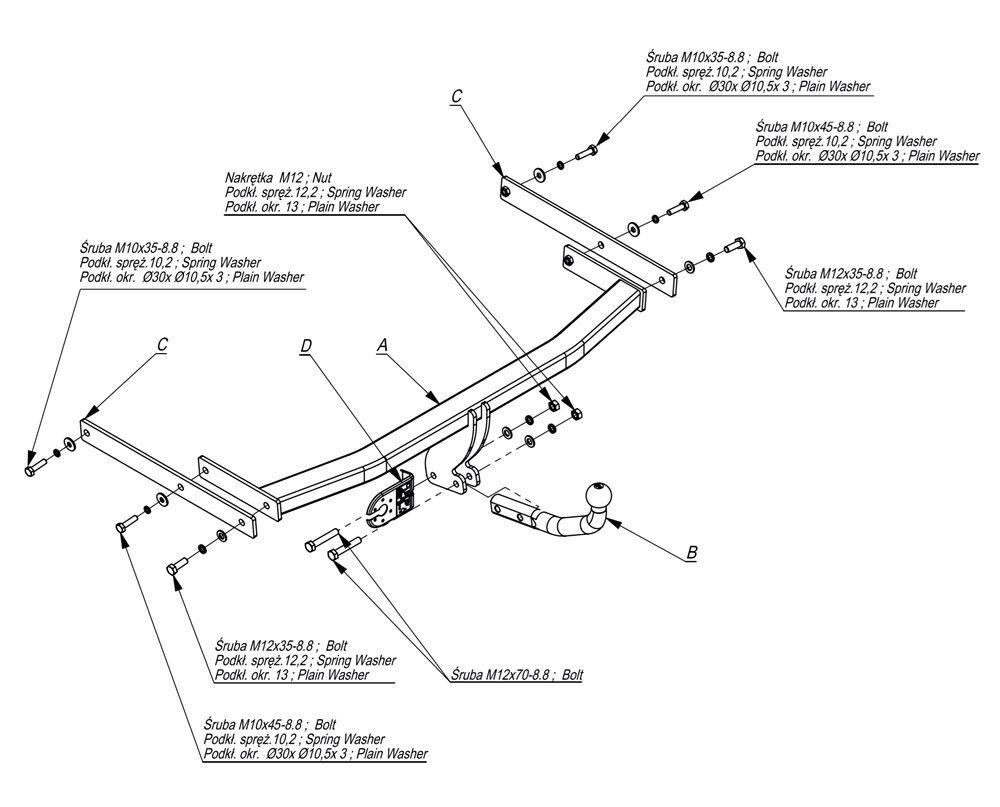 Śruba M10x35-8.8 ; Bolt
Podkł. spręż.10,2 ; Spring Washer
Podkł. okr. Ø30x Ø10,5x 3 ; Plain Washer

C

Śruba M10x45-8.8 ; Bolt
Podkł. spręż.10,2 ; Spring Washer
Podkł. okr. Ø30x Ø10,5x 3 ; Plain Washer

Nakrętka M12 ; Nut
Podkł. spręż.12,2 ; Spring Washer
Podkł. okr. 13 ; Plain Washer

Śruba M10x35-8.8 ; Bolt
Podkł. spręż.10,2 ; Spring Washer
Podkł. okr. Ø30x Ø10,5x 3 ; Plain Washer

Śruba M12x35-8.8 ; Bolt
Podkł. spręż.12,2 ; Spring Washer
Podkł. okr. 13 ; Plain Washer

C

D

A

B

Śruba M12x35-8.8 ; Bolt
Podkł. spręż.12,2 ; Spring Washer
Podkł. okr. 13 ; Plain Washer

Śruba M12x70-8.8 ; Bolt

Śruba M10x45-8.8 ; Bolt
Podkł. spręż.10,2 ; Spring Washer
Podkł. okr. Ø30x Ø10,5x 3 ; Plain Washer