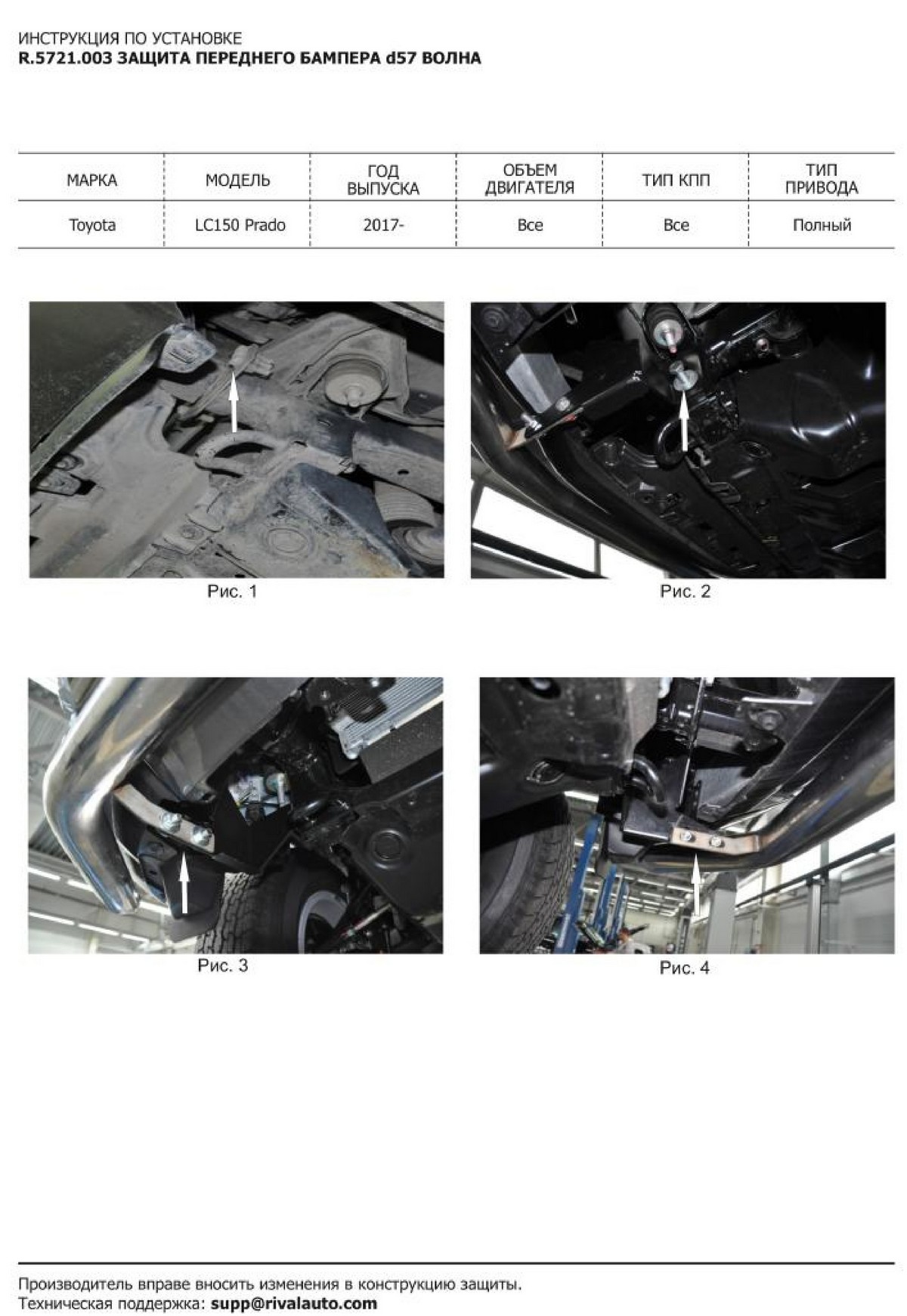 ИНСТРУКЦИЯ ПО УСТАНОВКЕ
R.5721.003 ЗАЩИТА ПЕРЕДНЕГО БАМПЕРА d57 ВОЛНА

| МАРКА | МОДЕЛЬ | ГОД ВЫПУСКА | ОБЪЕМ ДВИГАТЕЛЯ | ТИП КПП | ТИП ПРИВОДА |
|---|---|---|---|---|---|
| Toyota | LC150 Prado | 2017- | Все | Все | Полный |

Рис. 1

Рис. 2

Рис. 3

Рис. 4

Производитель вправе вносить изменения в конструкцию защиты.
Техническая поддержка: supp@rivalauto.com