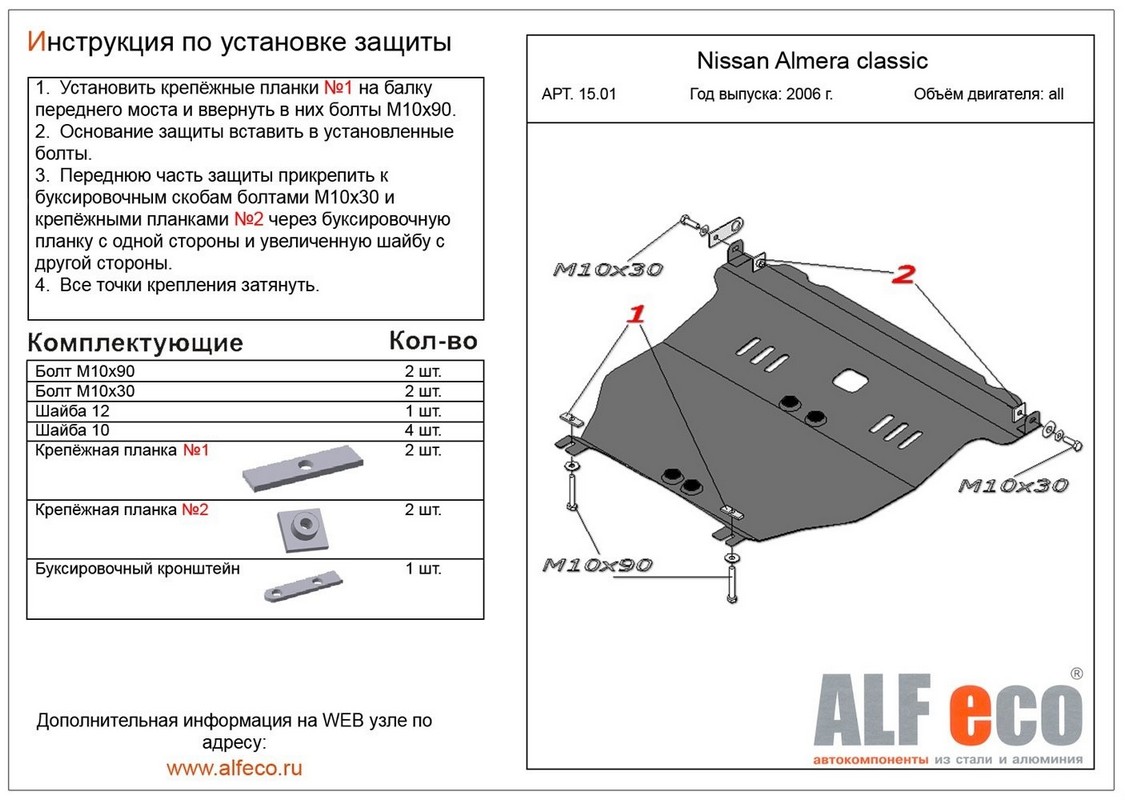 Инструкция по установке защиты

1. Установить крепёжные планки №1 на балку переднего моста и ввернуть в них болты М10х90.
2. Основание защиты вставить в установленные болты.
3. Переднюю часть защиты прикрепить к буксировочным скобам болтами М10х30 и крепёжными планками №2 через буксировочную планку с одной стороны и увеличенную шайбу с другой стороны.
4. Все точки крепления затянуть.

| Комплектующие | Кол-во |
|---|---|
| Болт М10х90 | 2 шт. |
| Болт М10х30 | 2 шт. |
| Шайба 12 | 1 шт. |
| Шайба 10 | 4 шт. |
| Крепёжная планка №1 | 2 шт. |
| Крепёжная планка №2 | 2 шт. |
| Буксировочный кронштейн | 1 шт. |

Дополнительная информация на WEB узле по адресу:
www.alfeco.ru

Nissan Almera classic
АРТ. 15.01 Год выпуска: 2006 г. Объём двигателя: all

M10x30
2
1
M10x30
M10x90

ALF eco ®
автокомпоненты из стали и алюминия