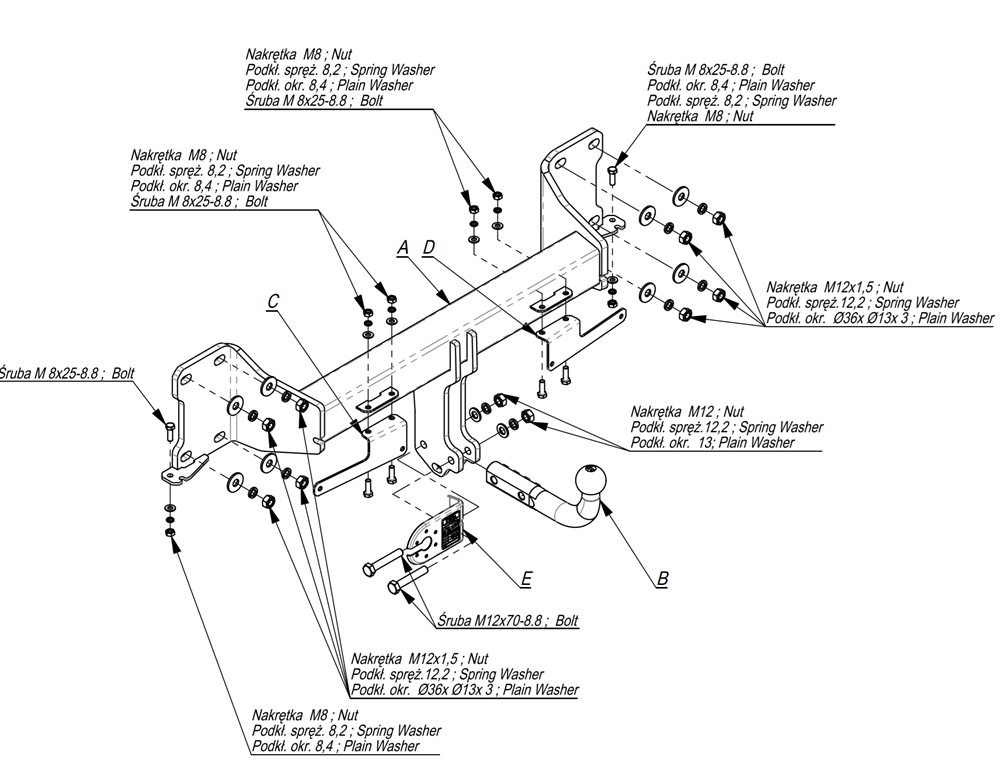 Nakrętka M8 ; Nut
Podkł. spręż. 8,2 ; Spring Washer
Podkł. okr. 8,4 ; Plain Washer
Śruba M 8x25-8.8 ; Bolt

Śruba M 8x25-8.8 ; Bolt
Podkł. okr. 8,4 ; Plain Washer
Podkł. spręż. 8,2 ; Spring Washer
Nakrętka M8 ; Nut

Nakrętka M8 ; Nut
Podkł. spręż. 8,2 ; Spring Washer
Podkł. okr. 8,4 ; Plain Washer
Śruba M 8x25-8.8 ; Bolt

A

D

C

Nakrętka M12x1,5 ; Nut
Podkł. spręż.12,2 ; Spring Washer
Podkł. okr. Ø36x Ø13x 3 ; Plain Washer

Śruba M 8x25-8.8 ; Bolt

Nakrętka M12 ; Nut
Podkł. spręż.12,2 ; Spring Washer
Podkł. okr. 13; Plain Washer

E

B

Śruba M12x70-8.8 ; Bolt

Nakrętka M12x1,5 ; Nut
Podkł. spręż.12,2 ; Spring Washer
Podkł. okr. Ø36x Ø13x 3 ; Plain Washer

Nakrętka M8 ; Nut
Podkł. spręż. 8,2 ; Spring Washer
Podkł. okr. 8,4 ; Plain Washer