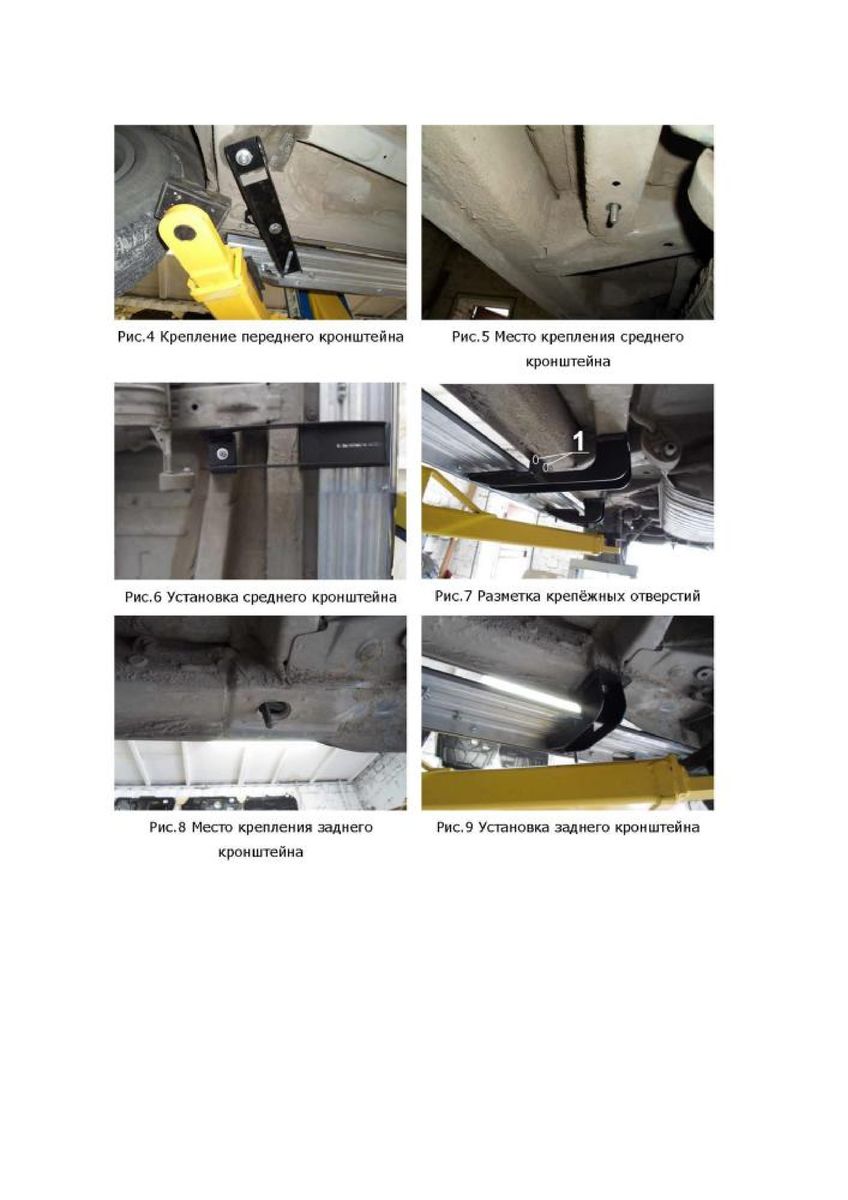 Рис.4 Крепление переднего кронштейна

Рис.5 Место крепления среднего кронштейна

Рис.6 Установка среднего кронштейна

1

Рис.7 Разметка крепёжных отверстий

Рис.8 Место крепления заднего кронштейна

Рис.9 Установка заднего кронштейна