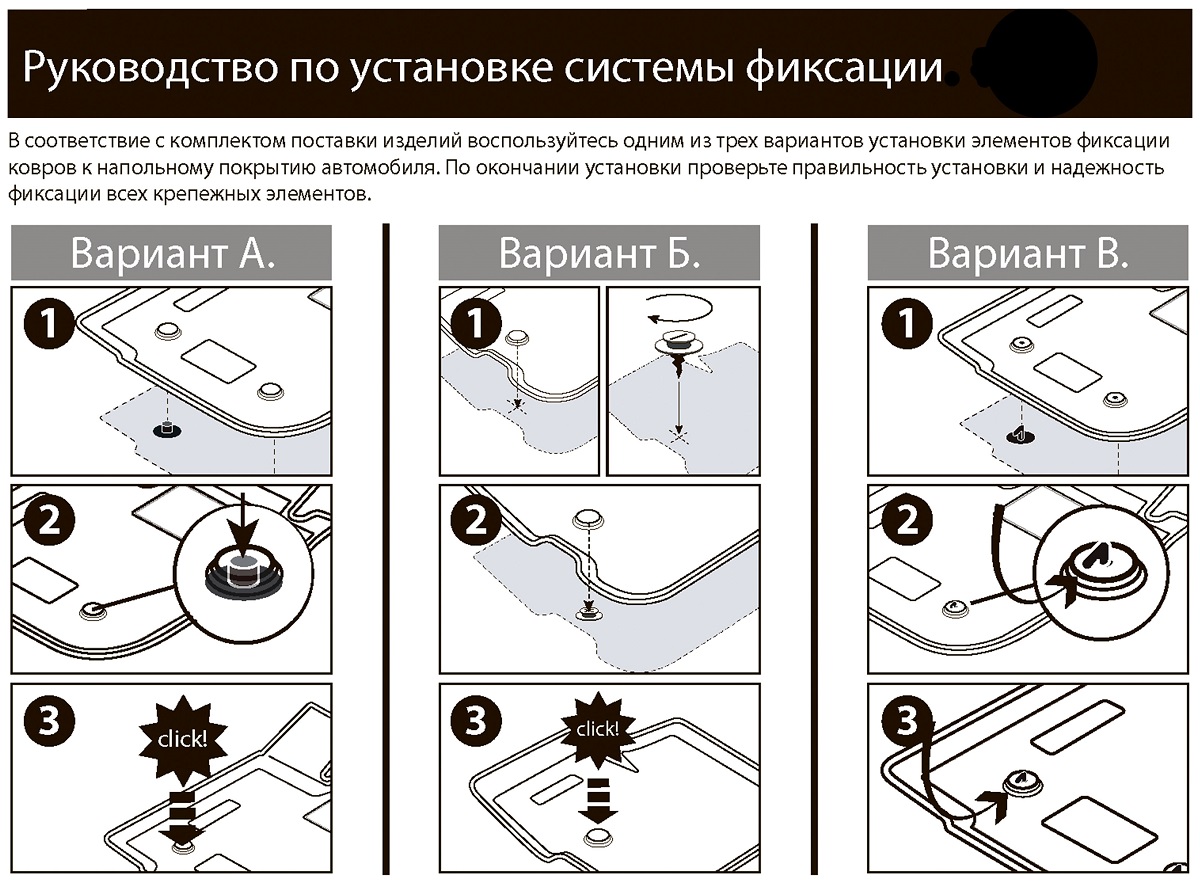 Руководство по установке системы фиксации

В соответствие с комплектом поставки изделий воспользуйтесь одним из трех вариантов установки элементов фиксации ковров к напольному покрытию автомобиля. По окончании установки проверьте правильность установки и надежность фиксации всех крепежных элементов.

Вариант А.

1

2

3

click!

Вариант Б.

1

2

3

click!

Вариант В.

1

2

3