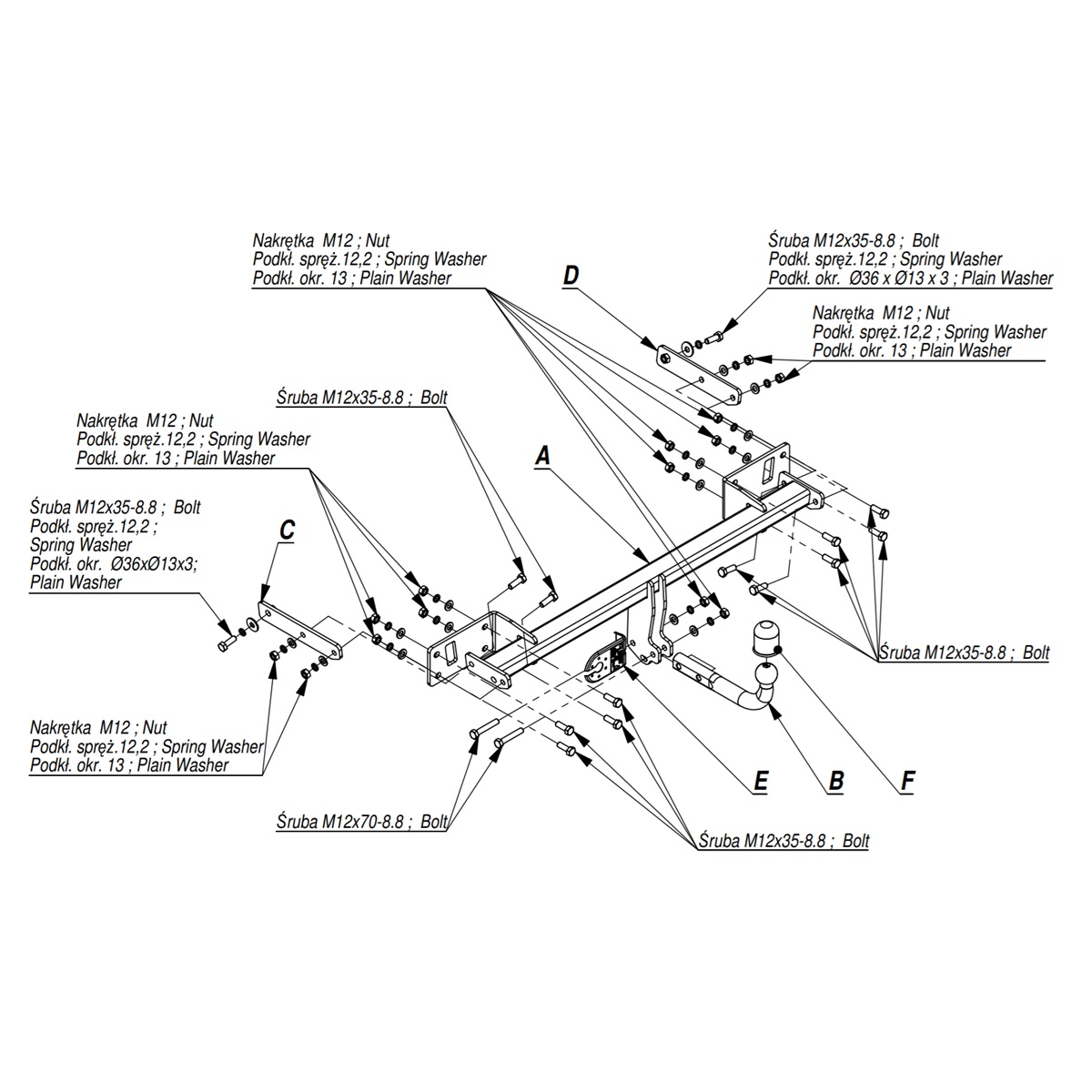 Nakrętka M12 ; Nut
Podkł. spręż.12,2 ; Spring Washer
Podkł. okr. 13 ; Plain Washer

D

Śruba M12x35-8.8 ; Bolt
Podkł. spręż.12,2 ; Spring Washer
Podkł. okr. Ø36 x Ø13 x 3 ; Plain Washer

Nakrętka M12 ; Nut
Podkł. spręż.12,2 ; Spring Washer
Podkł. okr. 13 ; Plain Washer

Śruba M12x35-8.8 ; Bolt

Nakrętka M12 ; Nut
Podkł. spręż.12,2 ; Spring Washer
Podkł. okr. 13 ; Plain Washer

A

Śruba M12x35-8.8 ; Bolt
Podkł. spręż.12,2 ;
Spring Washer
Podkł. okr. Ø36xØ13x3;
Plain Washer

C

Śruba M12x35-8.8 ; Bolt

Nakrętka M12 ; Nut
Podkł. spręż.12,2 ; Spring Washer
Podkł. okr. 13 ; Plain Washer

E

B

F

Śruba M12x70-8.8 ; Bolt

Śruba M12x35-8.8 ; Bolt