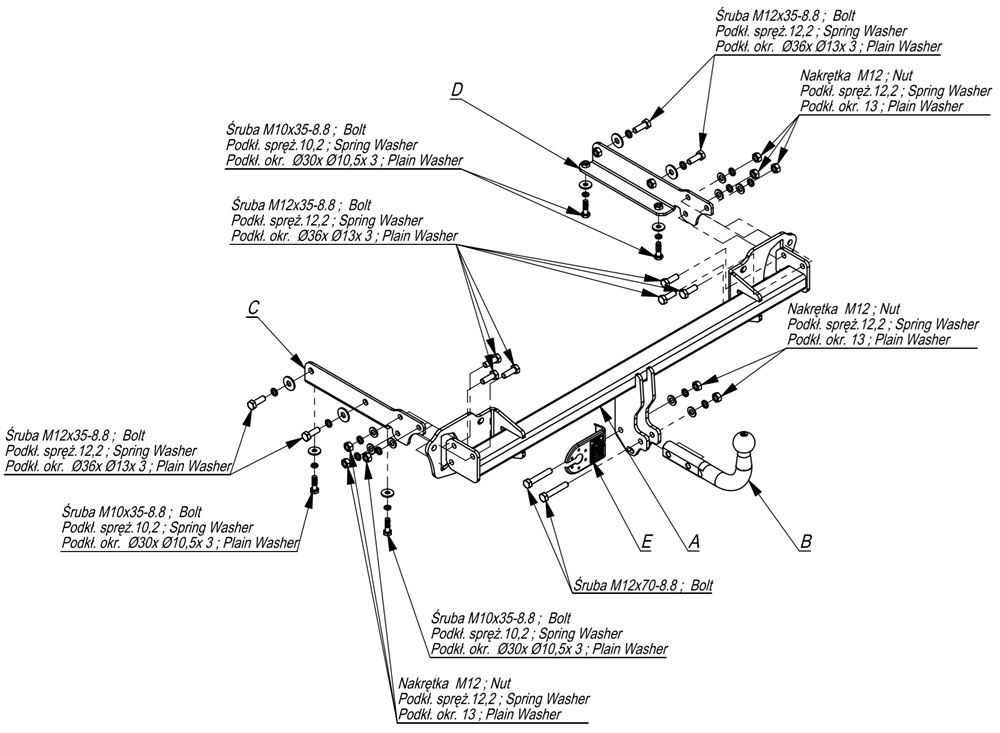 Śruba M12x35-8.8 ; Bolt
Podkł. spręż.12,2 ; Spring Washer
Podkł. okr. Ø36x Ø13x 3 ; Plain Washer

Nakrętka M12 ; Nut
Podkł. spręż.12,2 ; Spring Washer
Podkł. okr. 13 ; Plain Washer

D

Śruba M10x35-8.8 ; Bolt
Podkł. spręż.10,2 ; Spring Washer
Podkł. okr. Ø30x Ø10,5x 3 ; Plain Washer

Śruba M12x35-8.8 ; Bolt
Podkł. spręż.12,2 ; Spring Washer
Podkł. okr. Ø36x Ø13x 3 ; Plain Washer

C

Nakrętka M12 ; Nut
Podkł. spręż.12,2 ; Spring Washer
Podkł. okr. 13 ; Plain Washer

Śruba M12x35-8.8 ; Bolt
Podkł. spręż.12,2 ; Spring Washer
Podkł. okr. Ø36x Ø13x 3 ; Plain Washer

Śruba M10x35-8.8 ; Bolt
Podkł. spręż.10,2 ; Spring Washer
Podkł. okr. Ø30x Ø10,5x 3 ; Plain Washer

E A B

Śruba M12x70-8.8 ; Bolt

Śruba M10x35-8.8 ; Bolt
Podkł. spręż.10,2 ; Spring Washer
Podkł. okr. Ø30x Ø10,5x 3 ; Plain Washer

Nakrętka M12 ; Nut
Podkł. spręż.12,2 ; Spring Washer
Podkł. okr. 13 ; Plain Washer