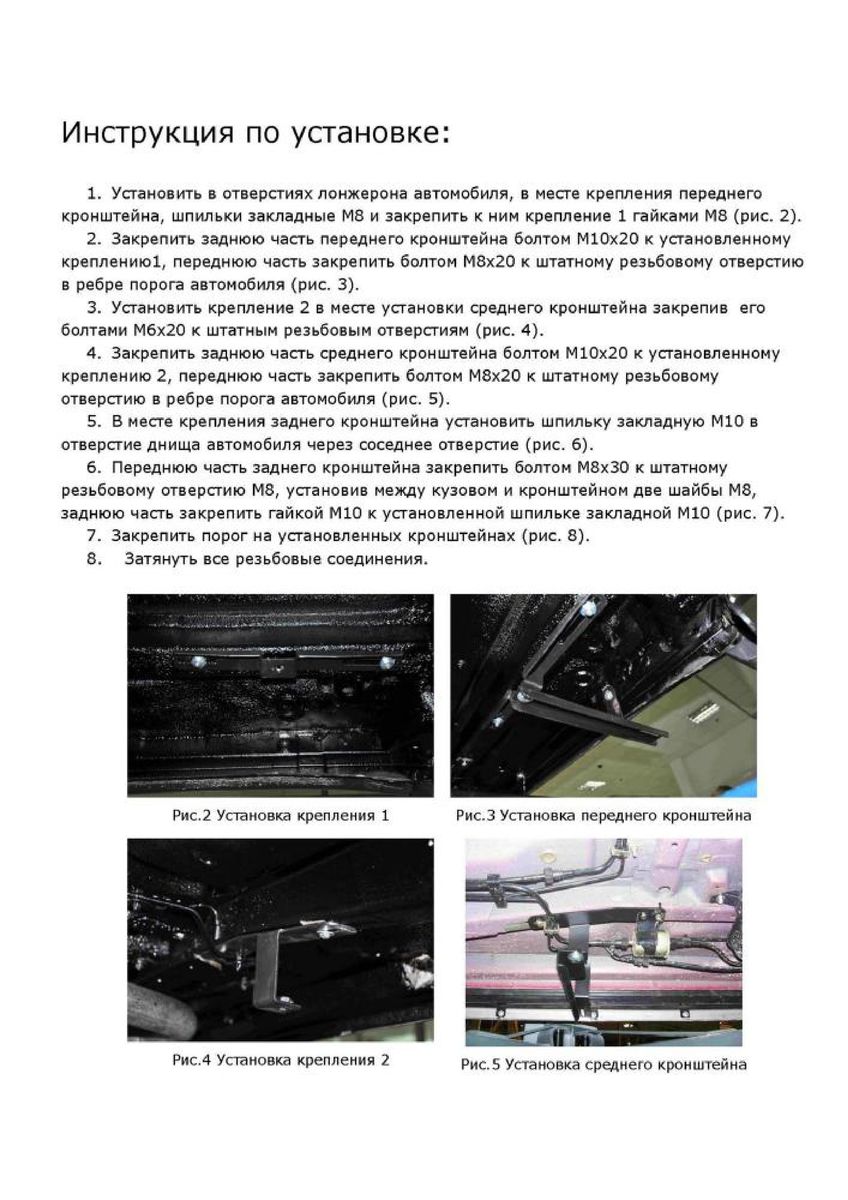 Инструкция по установке:

1. Установить в отверстиях лонжерона автомобиля, в месте крепления переднего кронштейна, шпильки закладные М8 и закрепить к ним крепление 1 гайками М8 (рис. 2).

2. Закрепить заднюю часть переднего кронштейна болтом М10х20 к установленному креплению1, переднюю часть закрепить болтом М8х20 к штатному резьбовому отверстию в ребре порога автомобиля (рис. 3).

3. Установить крепление 2 в месте установки среднего кронштейна закрепив его болтами М6х20 к штатным резьбовым отверстиям (рис. 4).

4. Закрепить заднюю часть среднего кронштейна болтом М10х20 к установленному креплению 2, переднюю часть закрепить болтом М8х20 к штатному резьбовому отверстию в ребре порога автомобиля (рис. 5).

5. В месте крепления заднего кронштейна установить шпильку закладную М10 в отверстие днища автомобиля через соседнее отверстие (рис. 6).

6. Переднюю часть заднего кронштейна закрепить болтом М8х30 к штатному резьбовому отверстию М8, установив между кузовом и кронштейном две шайбы М8, заднюю часть закрепить гайкой М10 к установленной шпильке закладной М10 (рис. 7).

7. Закрепить порог на установленных кронштейнах (рис. 8).

8. Затянуть все резьбовые соединения.

Рис.2 Установка крепления 1

Рис.3 Установка переднего кронштейна

Рис.4 Установка крепления 2

Рис.5 Установка среднего кронштейна