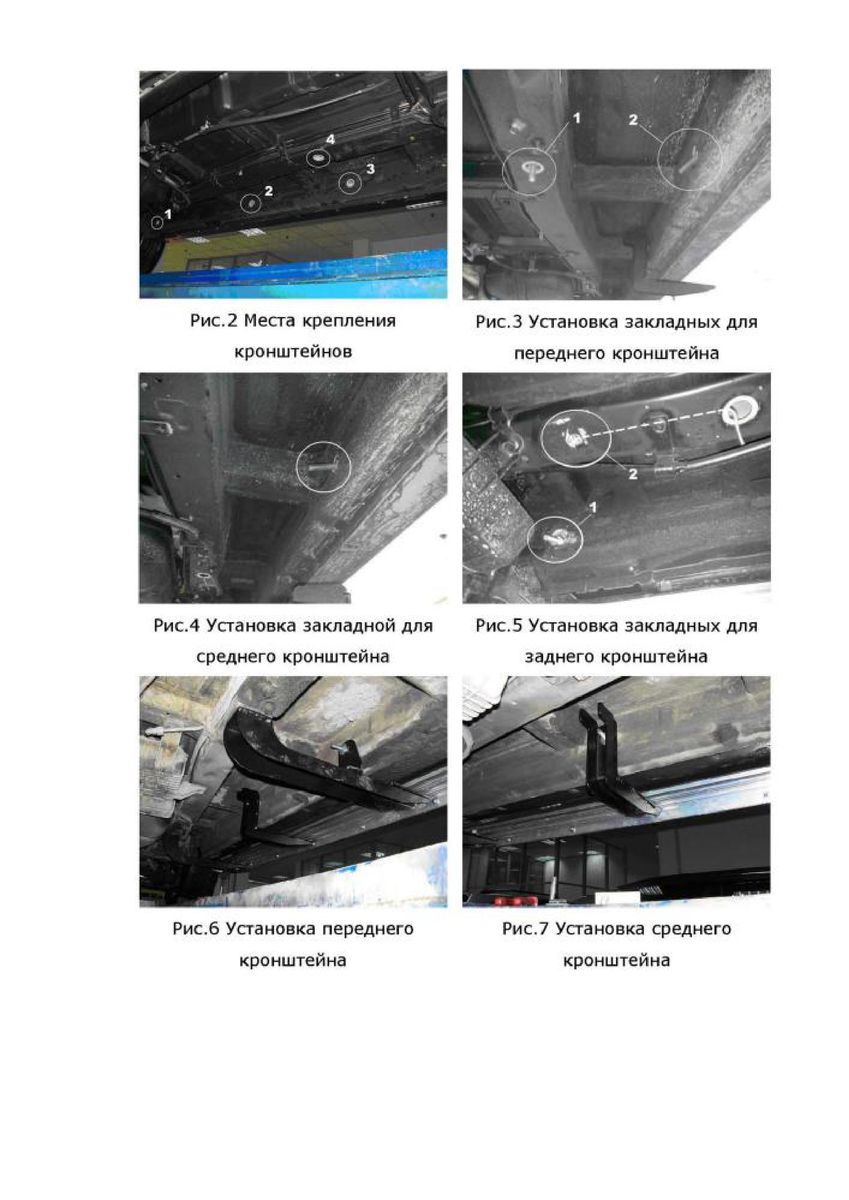 4
3
2
1

Рис.2 Места крепления кронштейнов

1
2

Рис.3 Установка закладных для переднего кронштейна

Рис.4 Установка закладной для среднего кронштейна

2
1

Рис.5 Установка закладных для заднего кронштейна

Рис.6 Установка переднего кронштейна

Рис.7 Установка среднего кронштейна