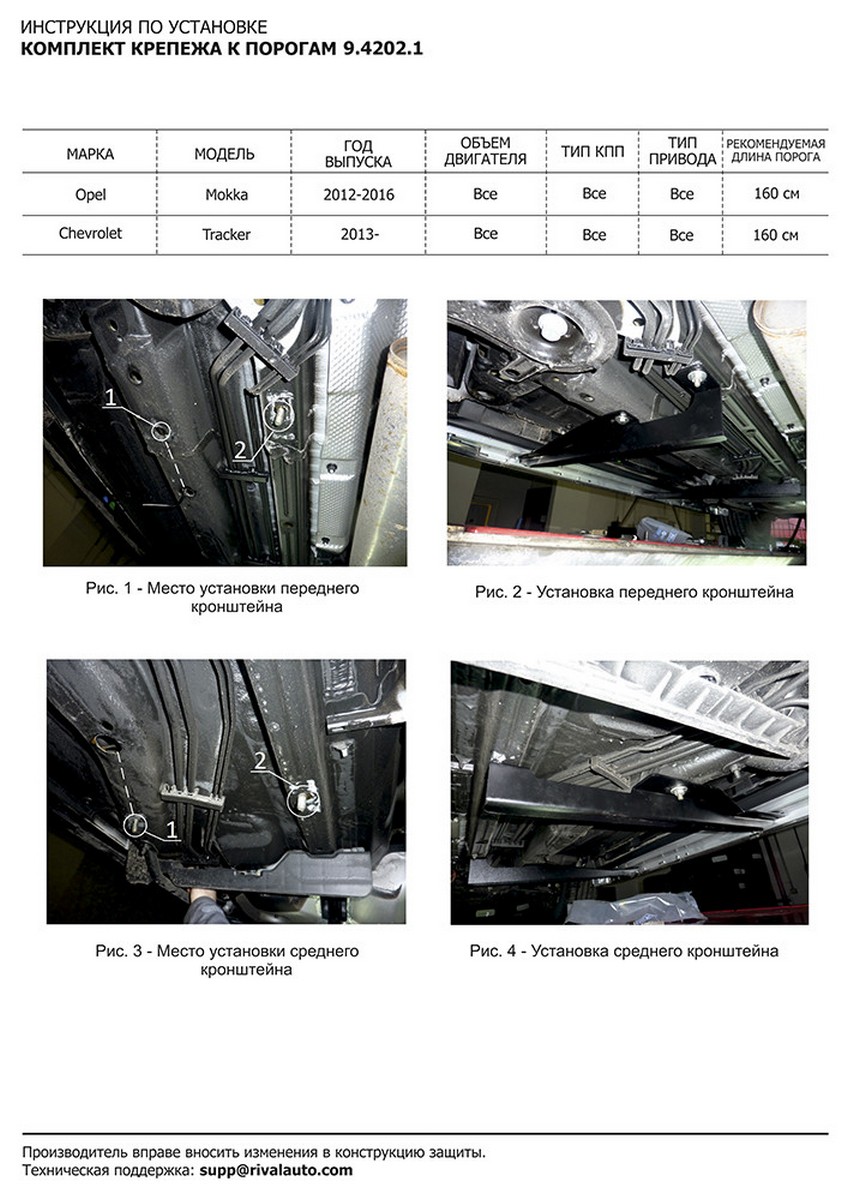 ИНСТРУКЦИЯ ПО УСТАНОВКЕ
КОМПЛЕКТ КРЕПЕЖА К ПОРОГАМ 9.4202.1

| МАРКА | МОДЕЛЬ | ГОД ВЫПУСКА | ОБЪЕМ ДВИГАТЕЛЯ | ТИП КПП | ТИП ПРИВОДА | РЕКОМЕНДУЕМАЯ ДЛИНА ПОРОГА |
|---|---|---|---|---|---|---|
| Opel | Mokka | 2012-2016 | Все | Все | Все | 160 см |
| Chevrolet | Tracker | 2013- | Все | Все | Все | 160 см |

1
2

Рис. 1 - Место установки переднего кронштейна

Рис. 2 - Установка переднего кронштейна

2
1

Рис. 3 - Место установки среднего кронштейна

Рис. 4 - Установка среднего кронштейна

Производитель вправе вносить изменения в конструкцию защиты.
Техническая поддержка: supp@rivalauto.com