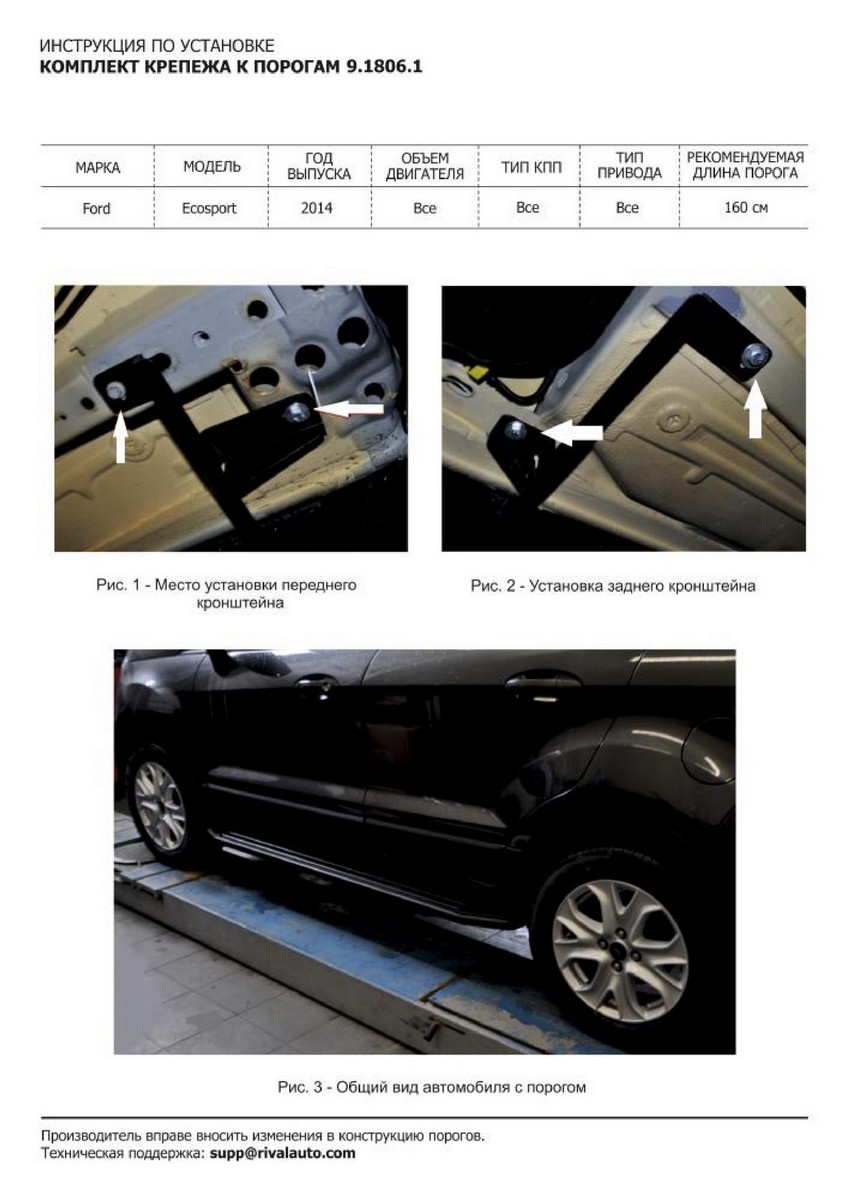 ИНСТРУКЦИЯ ПО УСТАНОВКЕ
КОМПЛЕКТ КРЕПЕЖА К ПОРОГАМ 9.1806.1

| МАРКА | МОДЕЛЬ | ГОД ВЫПУСКА | ОБЪЕМ ДВИГАТЕЛЯ | ТИП КПП | ТИП ПРИВОДА | РЕКОМЕНДУЕМАЯ ДЛИНА ПОРОГА |
|---|---|---|---|---|---|---|
| Ford | Ecosport | 2014 | Все | Все | Все | 160 см |

Рис. 1 - Место установки переднего кронштейна

Рис. 2 - Установка заднего кронштейна

Рис. 3 - Общий вид автомобиля с порогом

Производитель вправе вносить изменения в конструкцию порогов.
Техническая поддержка: supp@rivalauto.com