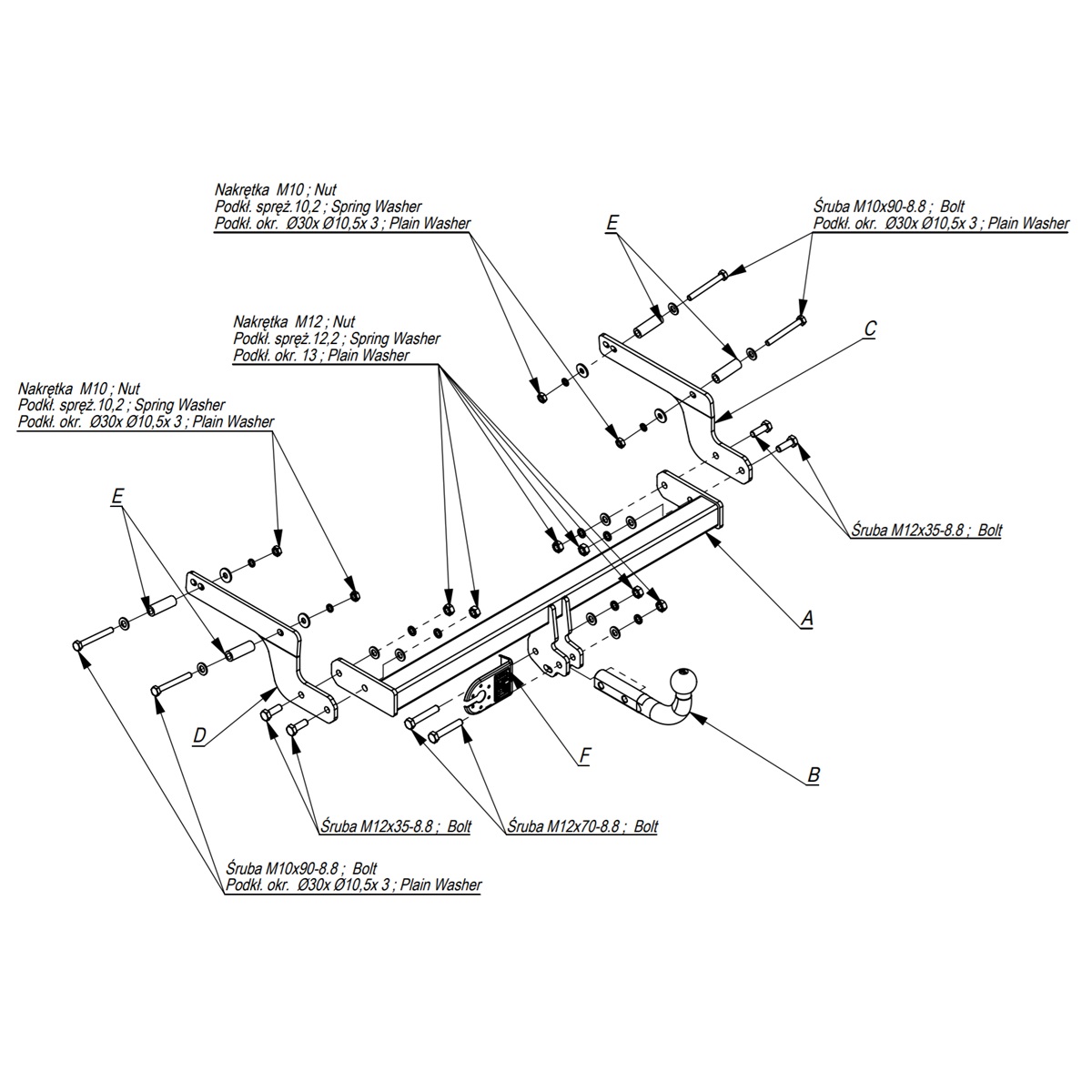 Nakrętka M10 ; Nut
Podkł. spręż.10,2 ; Spring Washer
Podkł. okr. Ø30x Ø10,5x 3 ; Plain Washer

Śruba M10x90-8.8 ; Bolt
Podkł. okr. Ø30x Ø10,5x 3 ; Plain Washer

E

C

Nakrętka M12 ; Nut
Podkł. spręż.12,2 ; Spring Washer
Podkł. okr. 13 ; Plain Washer

Nakrętka M10 ; Nut
Podkł. spręż.10,2 ; Spring Washer
Podkł. okr. Ø30x Ø10,5x 3 ; Plain Washer

E

Śruba M12x35-8.8 ; Bolt

A

D

F

B

Śruba M12x35-8.8 ; Bolt

Śruba M12x70-8.8 ; Bolt

Śruba M10x90-8.8 ; Bolt
Podkł. okr. Ø30x Ø10,5x 3 ; Plain Washer