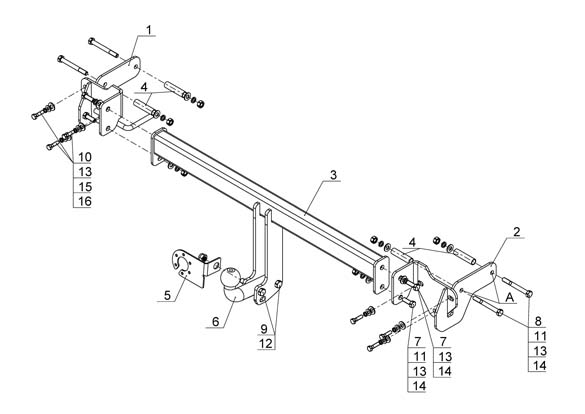 1
4
10
13
15
16
3
4
2
A
5
6
9
12
7
11
13
14
7
13
14
8
11
13
14