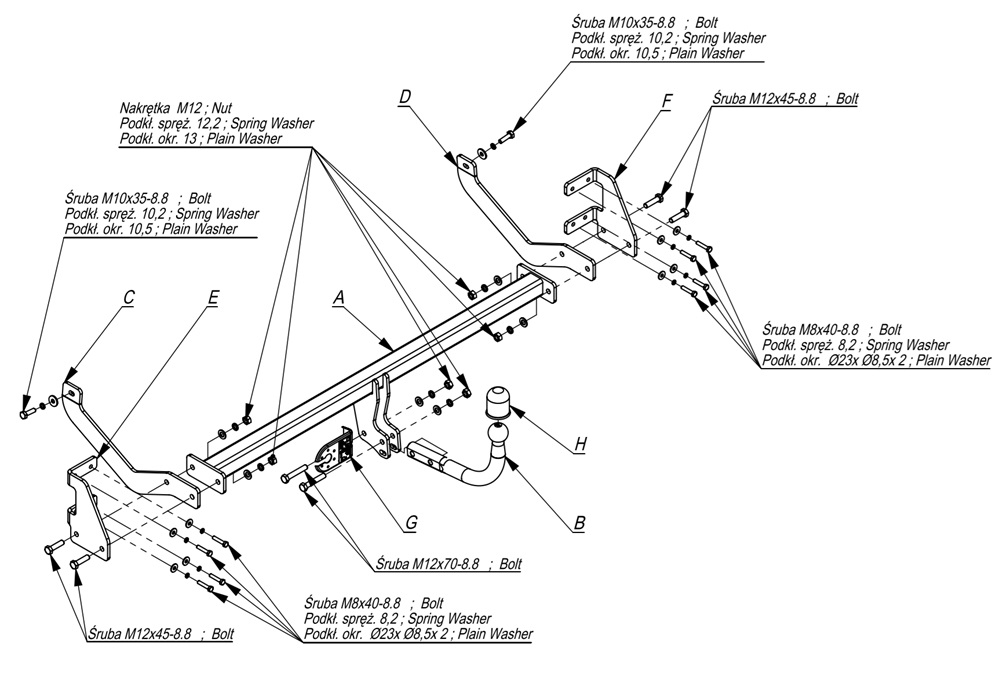 Śruba M10x35-8.8 ; Bolt
Podkł. spręż. 10,2 ; Spring Washer
Podkł. okr. 10,5 ; Plain Washer

Nakrętka M12 ; Nut
Podkł. spręż. 12,2 ; Spring Washer
Podkł. okr. 13 ; Plain Washer

D

F

Śruba M12x45-8.8 ; Bolt

Śruba M10x35-8.8 ; Bolt
Podkł. spręż. 10,2 ; Spring Washer
Podkł. okr. 10,5 ; Plain Washer

C

E

A

Śruba M8x40-8.8 ; Bolt
Podkł. spręż. 8,2 ; Spring Washer
Podkł. okr. Ø23x Ø8,5x 2 ; Plain Washer

H

G

B

Śruba M12x70-8.8 ; Bolt

Śruba M8x40-8.8 ; Bolt
Podkł. spręż. 8,2 ; Spring Washer
Podkł. okr. Ø23x Ø8,5x 2 ; Plain Washer

Śruba M12x45-8.8 ; Bolt