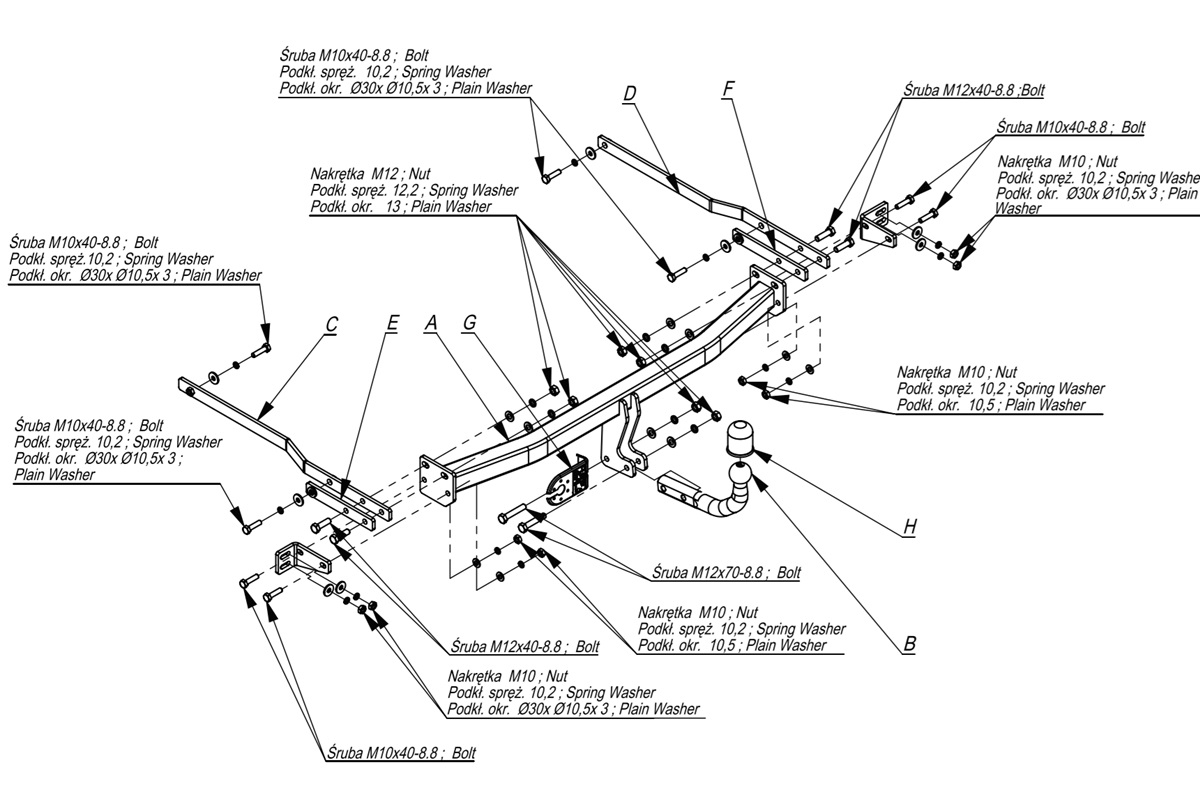 Śruba M10x40-8.8 ; Bolt
Podkł. spręż. 10,2 ; Spring Washer
Podkł. okr. Ø30x Ø10,5x 3 ; Plain Washer

D

F

Śruba M12x40-8.8 ;Bolt

Śruba M10x40-8.8 ; Bolt

Nakrętka M10 ; Nut
Podkł. spręż. 10,2 ; Spring Washe
Podkł. okr. Ø30x Ø10,5x 3 ; Plain
Washer

Nakrętka M12 ; Nut
Podkł. spręż. 12,2 ; Spring Washer
Podkł. okr. 13 ; Plain Washer

Śruba M10x40-8.8 ; Bolt
Podkł. spręż.10,2 ; Spring Washer
Podkł. okr. Ø30x Ø10,5x 3 ; Plain Washer

C

E

A

G

Nakrętka M10 ; Nut
Podkł. spręż. 10,2 ; Spring Washer
Podkł. okr. 10,5 ; Plain Washer

Śruba M10x40-8.8 ; Bolt
Podkł. spręż. 10,2 ; Spring Washer
Podkł. okr. Ø30x Ø10,5x 3 ;
Plain Washer

H

Śruba M12x70-8.8 ; Bolt

Nakrętka M10 ; Nut
Podkł. spręż. 10,2 ; Spring Washer
Podkł. okr. 10,5 ; Plain Washer

B

Śruba M12x40-8.8 ; Bolt

Nakrętka M10 ; Nut
Podkł. spręż. 10,2 ; Spring Washer
Podkł. okr. Ø30x Ø10,5x 3 ; Plain Washer

Śruba M10x40-8.8 ; Bolt