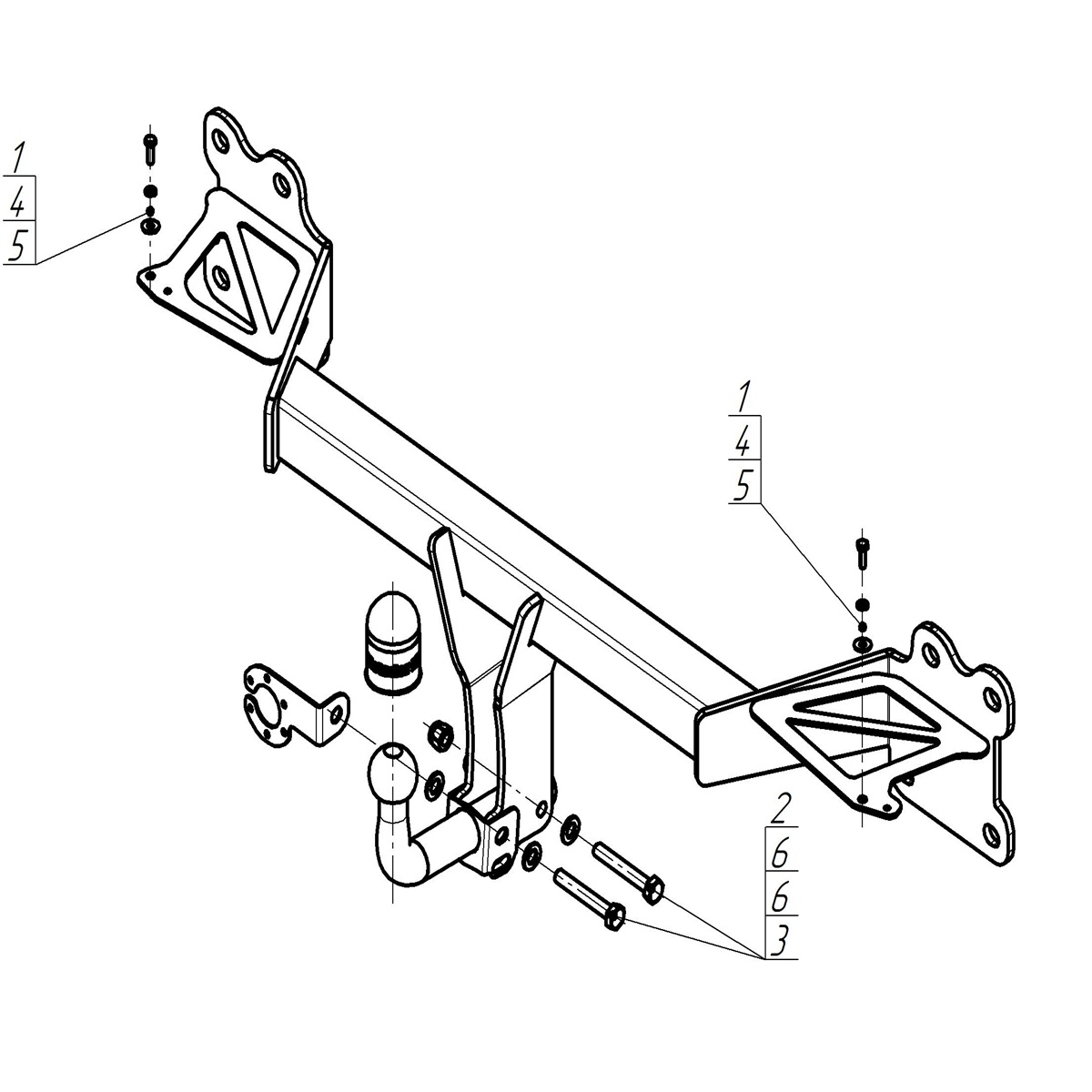 1
4
5

1
4
5

2
6
6
3