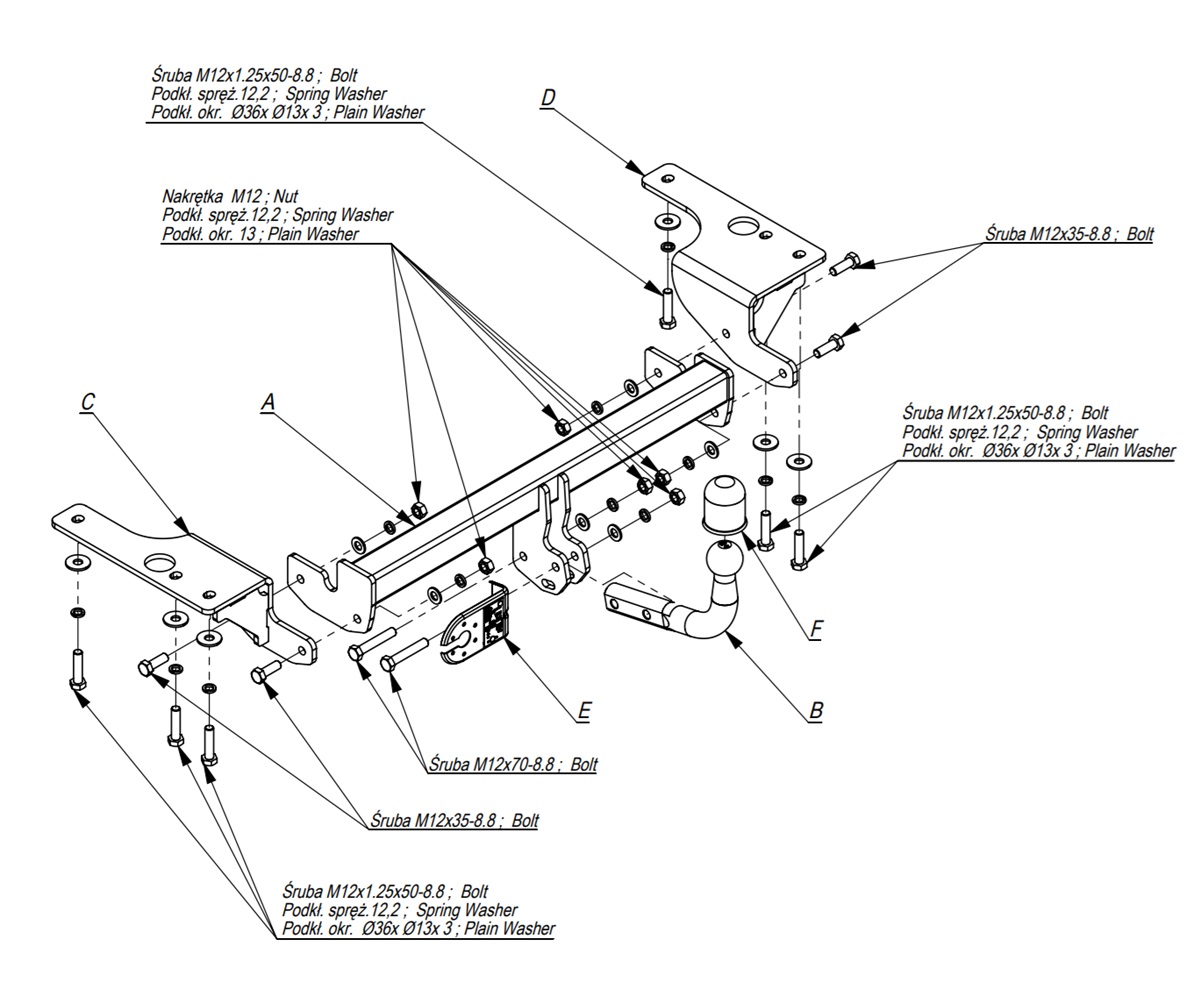 Śruba M12x1.25x50-8.8 ; Bolt
Podkł. spręż.12,2 ; Spring Washer
Podkł. okr. Ø36x Ø13x 3 ; Plain Washer

D

Nakrętka M12 ; Nut
Podkł. spręż.12,2 ; Spring Washer
Podkł. okr. 13 ; Plain Washer

Śruba M12x35-8.8 ; Bolt

C

A

Śruba M12x1.25x50-8.8 ; Bolt
Podkł. spręż.12,2 ; Spring Washer
Podkł. okr. Ø36x Ø13x 3 ; Plain Washer

F

E

B

Śruba M12x70-8.8 ; Bolt

Śruba M12x35-8.8 ; Bolt

Śruba M12x1.25x50-8.8 ; Bolt
Podkł. spręż.12,2 ; Spring Washer
Podkł. okr. Ø36x Ø13x 3 ; Plain Washer