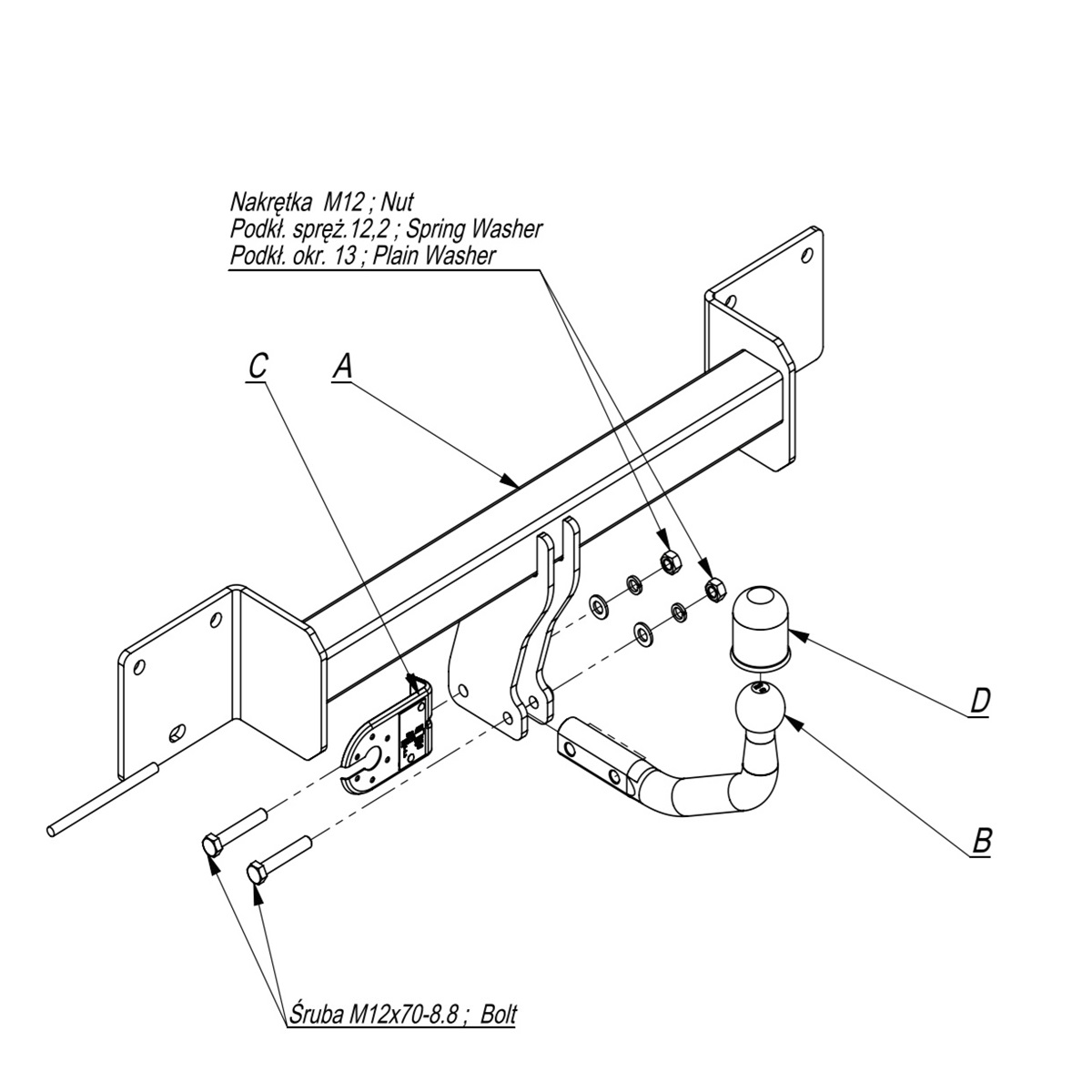 Nakrętka M12 ; Nut
Podkł. spręż.12,2 ; Spring Washer
Podkł. okr. 13 ; Plain Washer

C

A

D

B

Śruba M12x70-8.8 ; Bolt