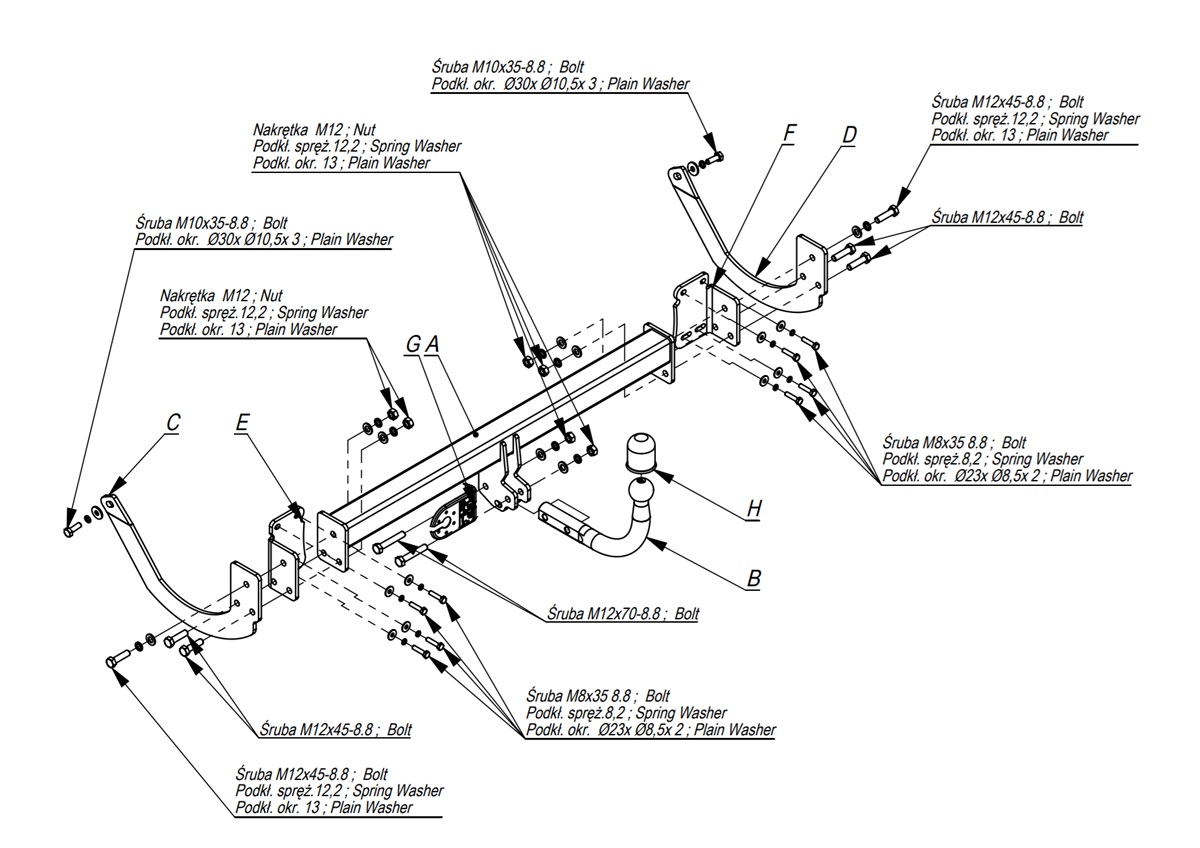 Śruba M10x35-8.8 ; Bolt
Podkł. okr. Ø30x Ø10,5x 3 ; Plain Washer

Śruba M12x45-8.8 ; Bolt
Podkł. spręż.12,2 ; Spring Washer
Podkł. okr. 13 ; Plain Washer

Nakrętka M12 ; Nut
Podkł. spręż.12,2 ; Spring Washer
Podkł. okr. 13 ; Plain Washer

F

D

Śruba M12x45-8.8 ; Bolt

Śruba M10x35-8.8 ; Bolt
Podkł. okr. Ø30x Ø10,5x 3 ; Plain Washer

Nakrętka M12 ; Nut
Podkł. spręż.12,2 ; Spring Washer
Podkł. okr. 13 ; Plain Washer

G A

C

E

Śruba M8x35 8.8 ; Bolt
Podkł. spręż.8,2 ; Spring Washer
Podkł. okr. Ø23x Ø8,5x 2 ; Plain Washer

H

B

Śruba M12x70-8.8 ; Bolt

Śruba M8x35 8.8 ; Bolt
Podkł. spręż.8,2 ; Spring Washer
Podkł. okr. Ø23x Ø8,5x 2 ; Plain Washer

Śruba M12x45-8.8 ; Bolt

Śruba M12x45-8.8 ; Bolt
Podkł. spręż.12,2 ; Spring Washer
Podkł. okr. 13 ; Plain Washer