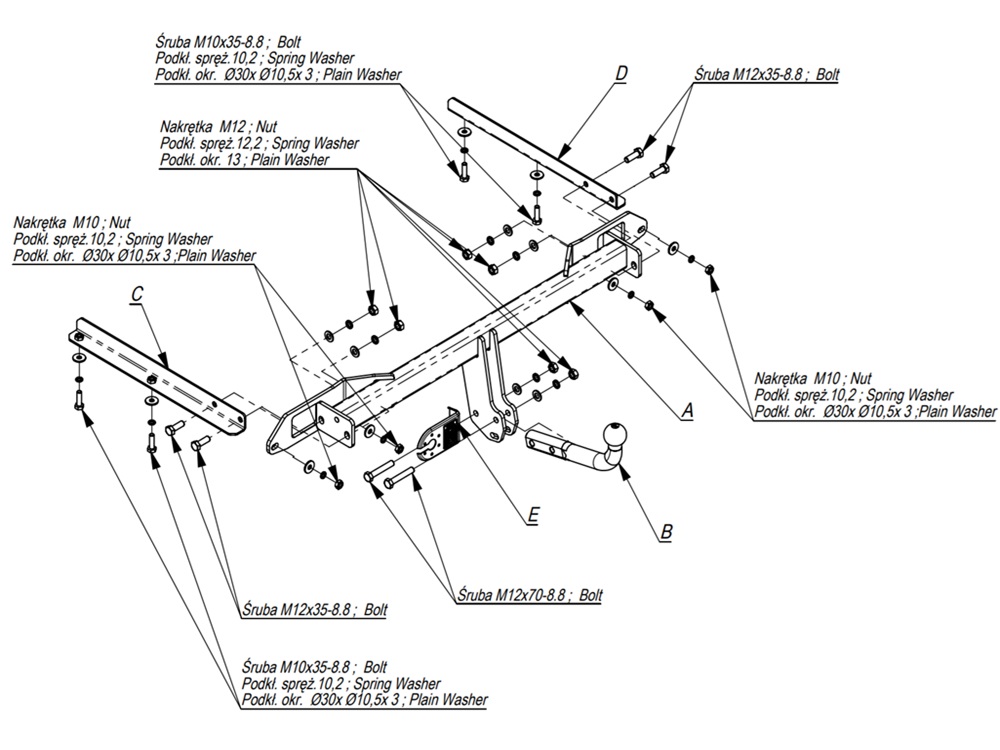 Śruba M10x35-8.8 ; Bolt
Podkł. spręż.10,2 ; Spring Washer
Podkł. okr. Ø30x Ø10,5x 3 ; Plain Washer

D

Śruba M12x35-8.8 ; Bolt

Nakrętka M12 ; Nut
Podkł. spręż.12,2 ; Spring Washer
Podkł. okr. 13 ; Plain Washer

Nakrętka M10 ; Nut
Podkł. spręż.10,2 ; Spring Washer
Podkł. okr. Ø30x Ø10,5x 3 ;Plain Washer

C

Nakrętka M10 ; Nut
Podkł. spręż.10,2 ; Spring Washer
Podkł. okr. Ø30x Ø10,5x 3 ;Plain Washer

A

E

B

Śruba M12x70-8.8 ; Bolt

Śruba M12x35-8.8 ; Bolt

Śruba M10x35-8.8 ; Bolt
Podkł. spręż.10,2 ; Spring Washer
Podkł. okr. Ø30x Ø10,5x 3 ; Plain Washer