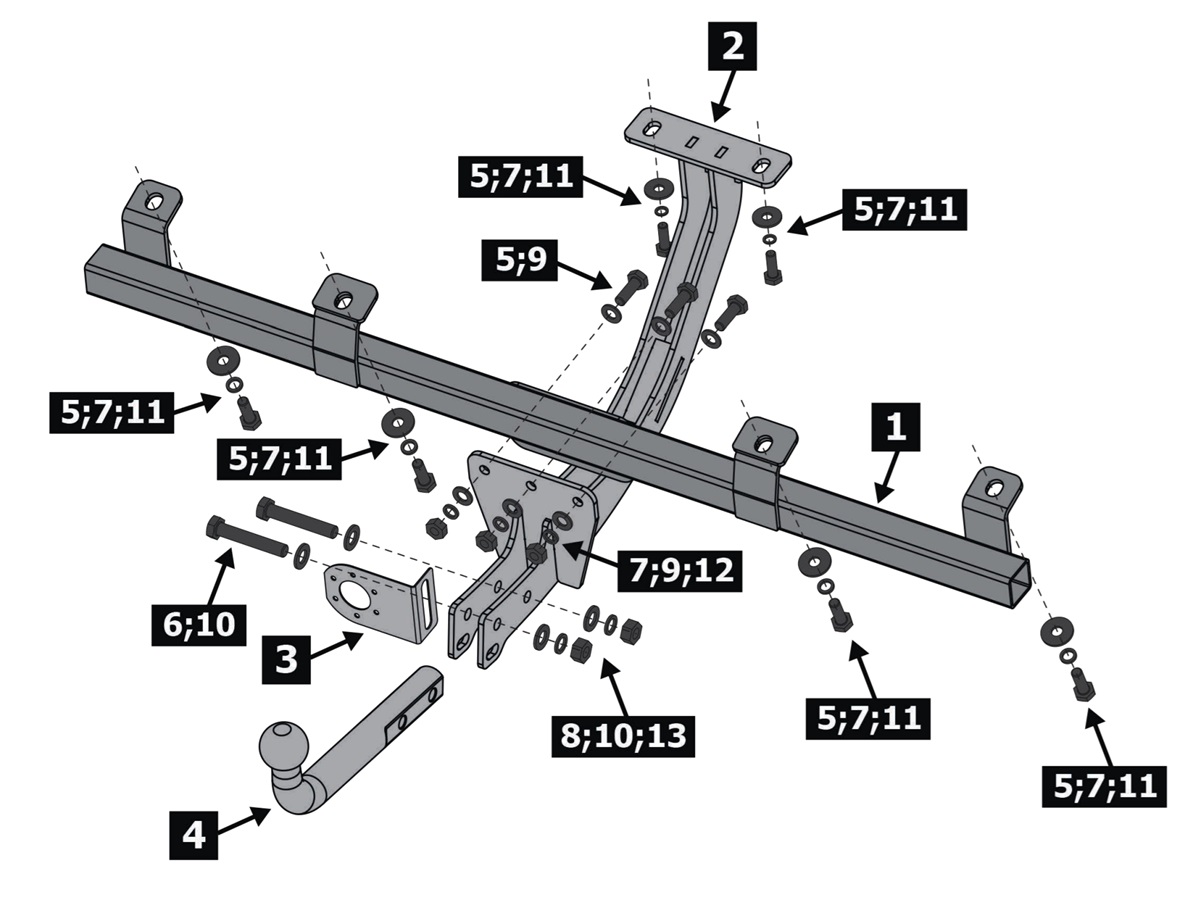 2

5;7;11

5;7;11

5;9

5;7;11

5;7;11

1

7;9;12

6;10

3

8;10;13

5;7;11

5;7;11

4