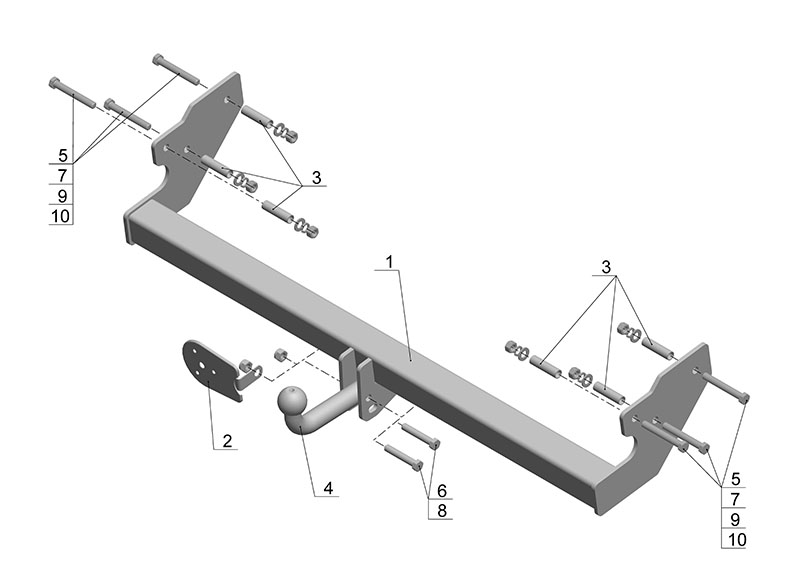 5
7
9
10
3
1
3
2
4
6
8
5
7
9
10