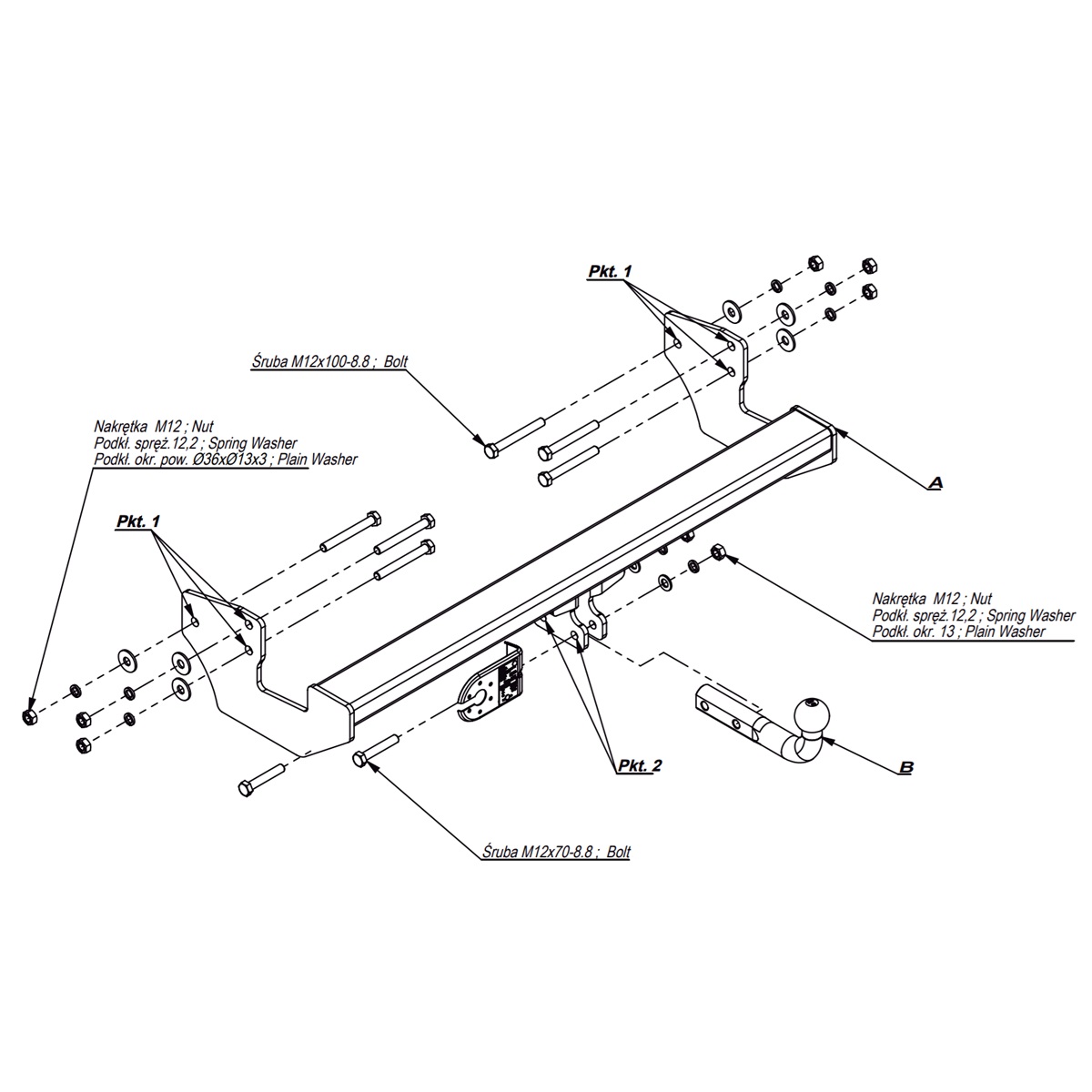 Pkt. 1

Śruba M12x100-8.8 ; Bolt

Nakrętka M12 ; Nut
Podkł. spręż.12,2 ; Spring Washer
Podkł. okr. pow. Ø36xØ13x3 ; Plain Washer

Pkt. 1

A

Nakrętka M12 ; Nut
Podkł. spręż.12,2 ; Spring Washer
Podkł. okr. 13 ; Plain Washer

Pkt. 2

B

Śruba M12x70-8.8 ; Bolt