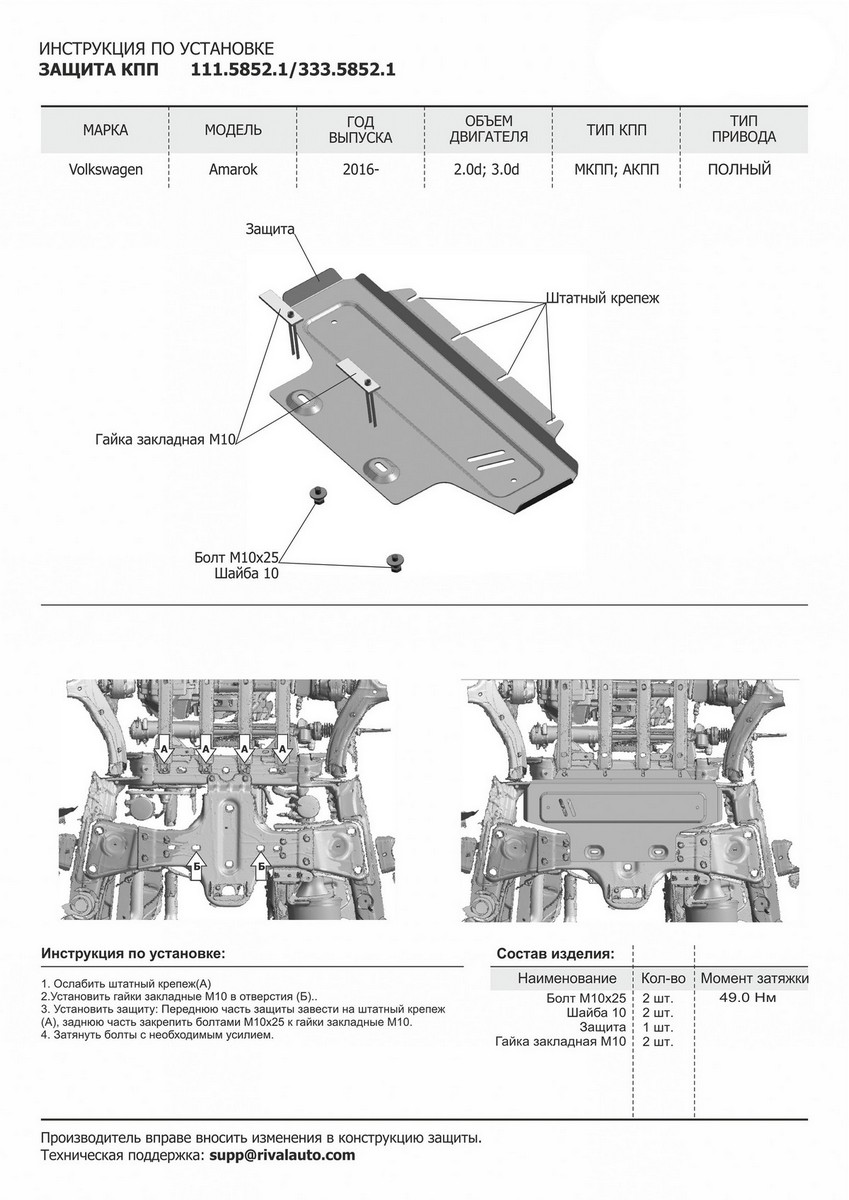 ИНСТРУКЦИЯ ПО УСТАНОВКЕ
ЗАЩИТА КПП 111.5852.1/333.5852.1

| МАРКА | МОДЕЛЬ | ГОД ВЫПУСКА | ОБЪЕМ ДВИГАТЕЛЯ | ТИП КПП | ТИП ПРИВОДА |
|---|---|---|---|---|---|
| Volkswagen | Amarok | 2016- | 2.0d; 3.0d | МКПП; АКПП | ПОЛНЫЙ |

Защита
Штатный крепеж
Гайка закладная М10
Болт М10х25
Шайба 10

А А А А
Б Б

Инструкция по установке:

1. Ослабить штатный крепеж(А)
2.Установить гайки закладные М10 в отверстия (Б)..
3. Установить защиту: Переднюю часть защиты завести на штатный крепеж (А), заднюю часть закрепить болтами М10х25 к гайки закладные М10.
4. Затянуть болты с необходимым усилием.

Состав изделия:

| Наименование | Кол-во | Момент затяжки |
|---|---|---|
| Болт М10х25 | 2 шт. | 49.0 Нм |
| Шайба 10 | 2 шт. | |
| Защита | 1 шт. | |
| Гайка закладная М10 | 2 шт. | |

Производитель вправе вносить изменения в конструкцию защиты.
Техническая поддержка: supp@rivalauto.com