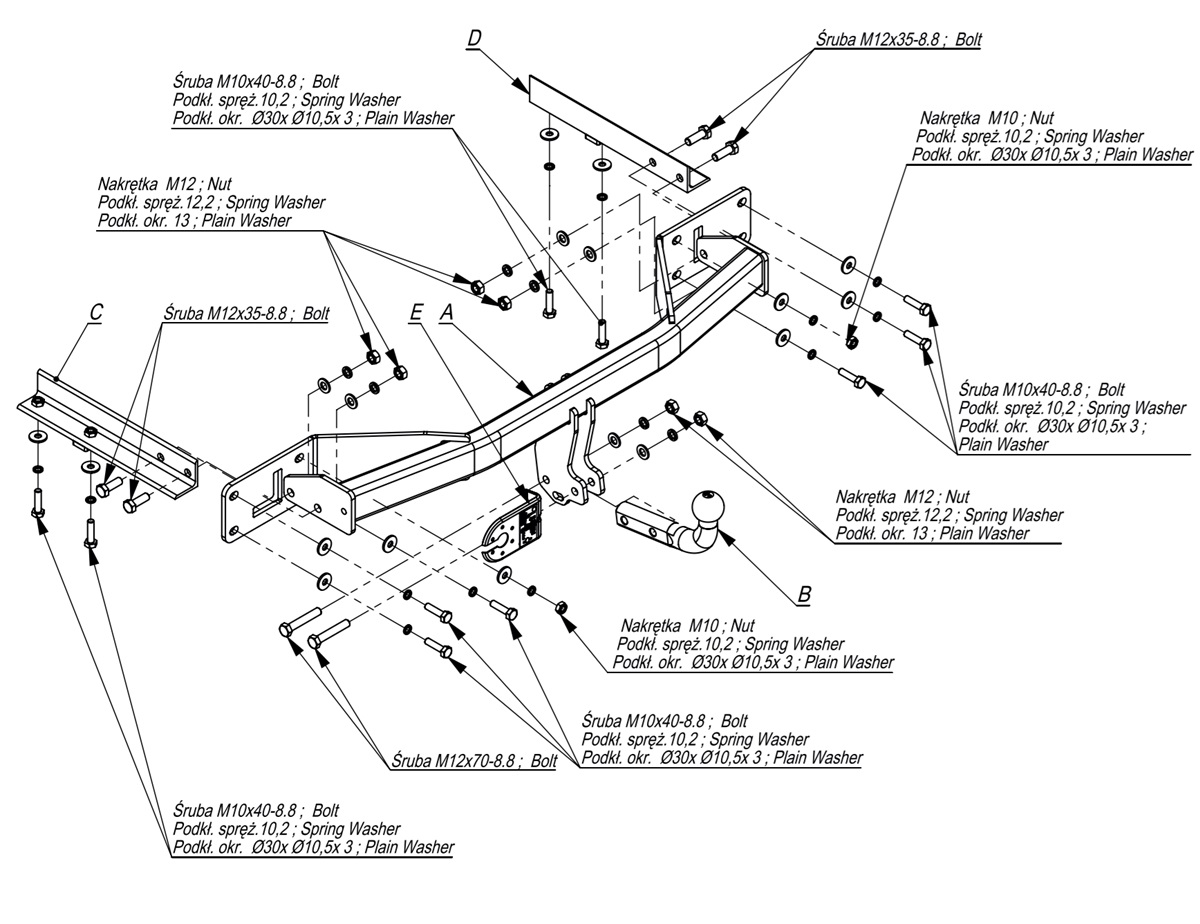 D

Śruba M12x35-8.8 ; Bolt

Śruba M10x40-8.8 ; Bolt
Podkł. spręż.10,2 ; Spring Washer
Podkł. okr. Ø30x Ø10,5x 3 ; Plain Washer

Nakrętka M10 ; Nut
Podkł. spręż.10,2 ; Spring Washer
Podkł. okr. Ø30x Ø10,5x 3 ; Plain Washer

Nakrętka M12 ; Nut
Podkł. spręż.12,2 ; Spring Washer
Podkł. okr. 13 ; Plain Washer

C

Śruba M12x35-8.8 ; Bolt

E

A

Śruba M10x40-8.8 ; Bolt
Podkł. spręż.10,2 ; Spring Washer
Podkł. okr. Ø30x Ø10,5x 3 ;
Plain Washer

Nakrętka M12 ; Nut
Podkł. spręż.12,2 ; Spring Washer
Podkł. okr. 13 ; Plain Washer

B

Nakrętka M10 ; Nut
Podkł. spręż.10,2 ; Spring Washer
Podkł. okr. Ø30x Ø10,5x 3 ; Plain Washer

Śruba M10x40-8.8 ; Bolt
Podkł. spręż.10,2 ; Spring Washer
Podkł. okr. Ø30x Ø10,5x 3 ; Plain Washer

Śruba M12x70-8.8 ; Bolt

Śruba M10x40-8.8 ; Bolt
Podkł. spręż.10,2 ; Spring Washer
Podkł. okr. Ø30x Ø10,5x 3 ; Plain Washer