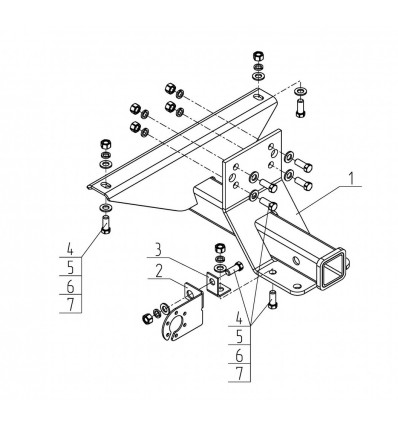 1
4
5
6
7
3
2
4
5
6
7