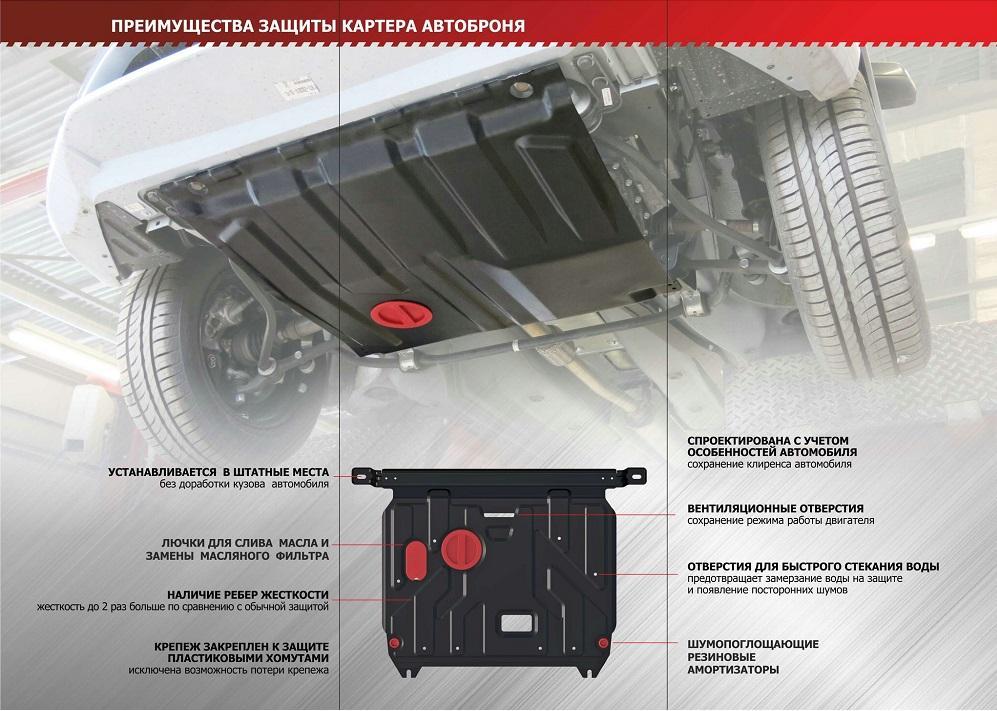 ПРЕИМУЩЕСТВА ЗАЩИТЫ КАРТЕРА АВТОБРОНЯ

УСТАНАВЛИВАЕТСЯ В ШТАТНЫЕ МЕСТА
без доработки кузова автомобиля

ЛЮЧКИ ДЛЯ СЛИВА МАСЛА И ЗАМЕНЫ МАСЛЯНОГО ФИЛЬТРА

НАЛИЧИЕ РЕБЕР ЖЕСТКОСТИ
жесткость до 2 раз больше по сравнению с обычной защитой

КРЕПЕЖ ЗАКРЕПЛЕН К ЗАЩИТЕ ПЛАСТИКОВЫМИ ХОМУТАМИ
исключена возможность потери крепежа

СПРОЕКТИРОВАНА С УЧЕТОМ ОСОБЕННОСТЕЙ АВТОМОБИЛЯ
сохранение клиренса автомобиля

ВЕНТИЛЯЦИОННЫЕ ОТВЕРСТИЯ
сохранение режима работы двигателя

ОТВЕРСТИЯ ДЛЯ БЫСТРОГО СТЕКАНИЯ ВОДЫ
предотвращает замерзание воды на защите и появление посторонних шумов

ШУМОПОГЛОЩАЮЩИЕ РЕЗИНОВЫЕ АМОРТИЗАТОРЫ