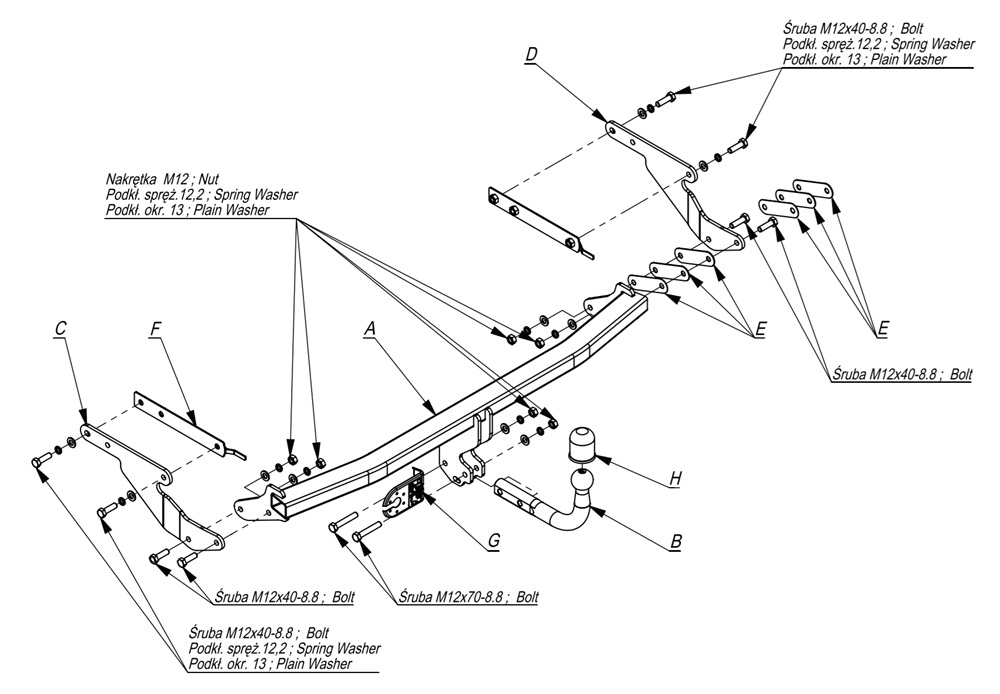 Śruba M12x40-8.8 ; Bolt
Podkł. spręż.12,2 ; Spring Washer
Podkł. okr. 13 ; Plain Washer

D

Nakrętka M12 ; Nut
Podkł. spręż.12,2 ; Spring Washer
Podkł. okr. 13 ; Plain Washer

C

F

A

E

E

Śruba M12x40-8.8 ; Bolt

H

G

B

Śruba M12x40-8.8 ; Bolt

Śruba M12x70-8.8 ; Bolt

Śruba M12x40-8.8 ; Bolt
Podkł. spręż.12,2 ; Spring Washer
Podkł. okr. 13 ; Plain Washer