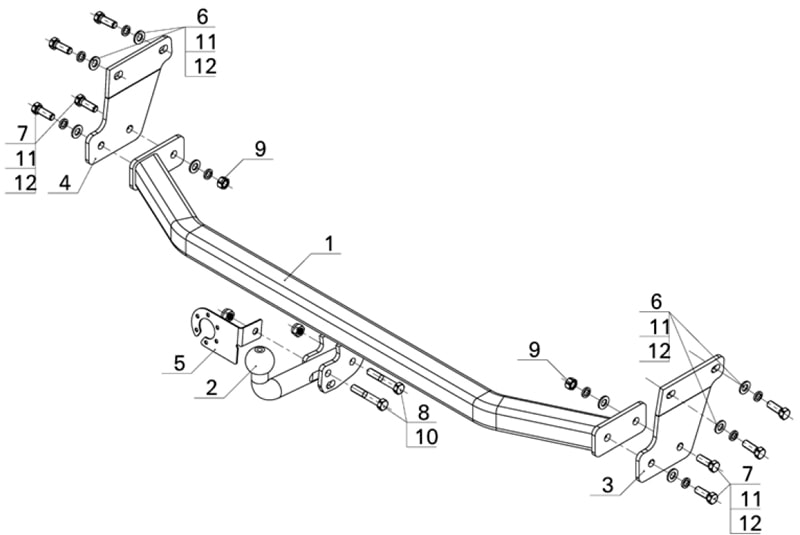 6
11
12
7
11
12
4
9
1
5
2
8
10
9
6
11
12
3
7
11
12