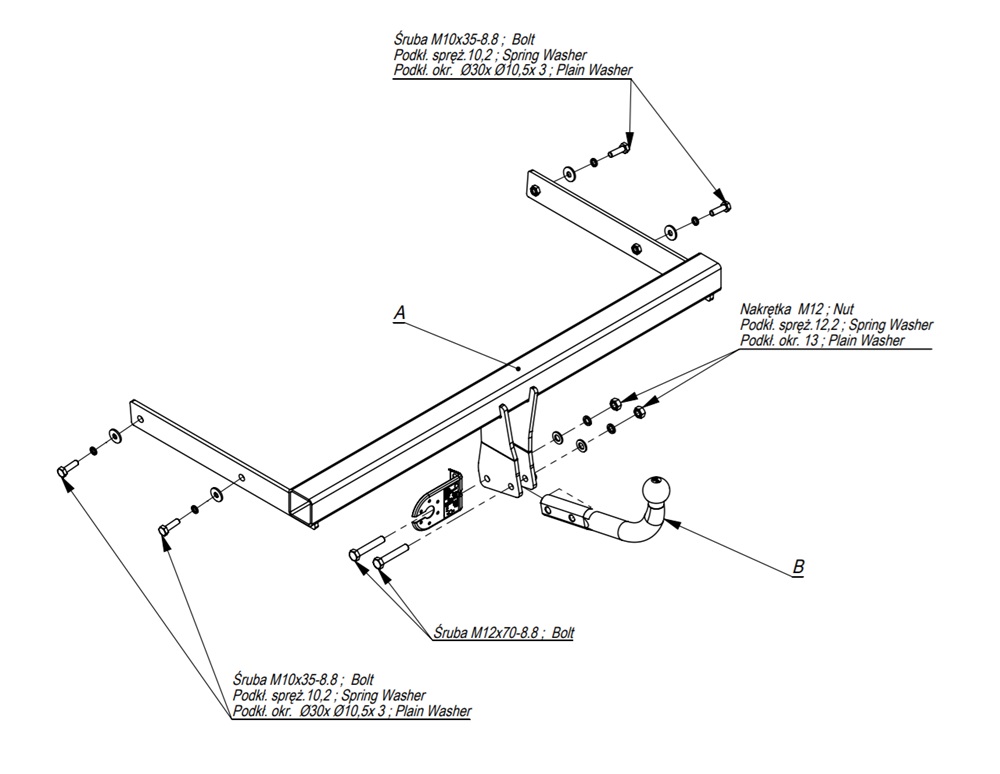 Śruba M10x35-8.8 ; Bolt
Podkł. spręż.10,2 ; Spring Washer
Podkł. okr. Ø30x Ø10,5x 3 ; Plain Washer

A

Nakrętka M12 ; Nut
Podkł. spręż.12,2 ; Spring Washer
Podkł. okr. 13 ; Plain Washer

B

Śruba M12x70-8.8 ; Bolt

Śruba M10x35-8.8 ; Bolt
Podkł. spręż.10,2 ; Spring Washer
Podkł. okr. Ø30x Ø10,5x 3 ; Plain Washer