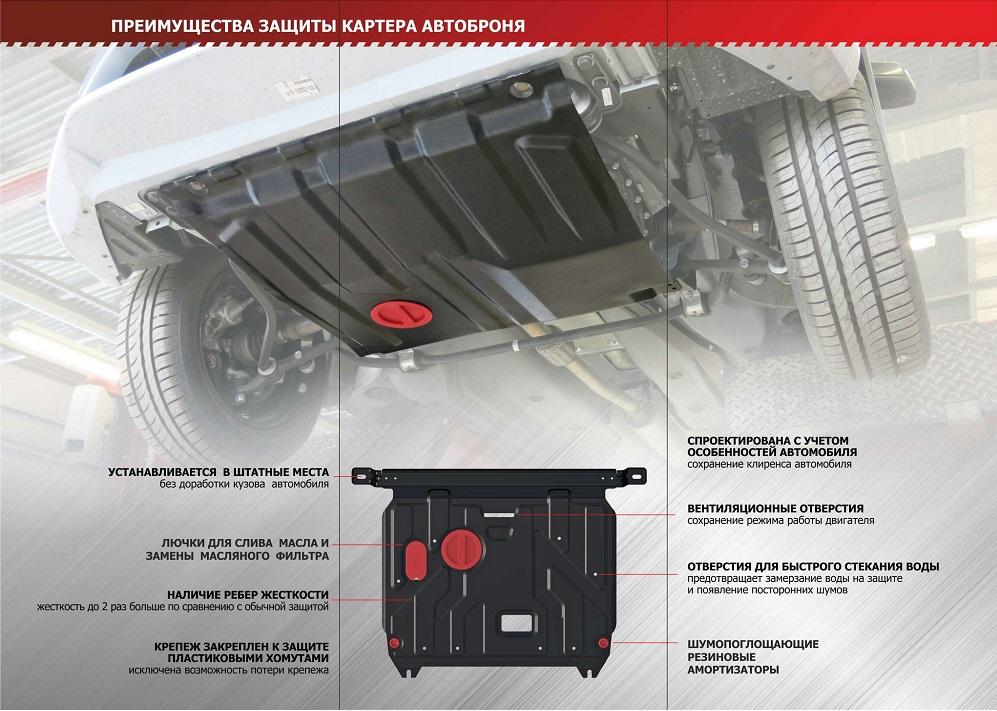 ПРЕИМУЩЕСТВА ЗАЩИТЫ КАРТЕРА АВТОБРОНЯ

УСТАНАВЛИВАЕТСЯ В ШТАТНЫЕ МЕСТА
без доработки кузова автомобиля

ЛЮЧКИ ДЛЯ СЛИВА МАСЛА И ЗАМЕНЫ МАСЛЯНОГО ФИЛЬТРА

НАЛИЧИЕ РЕБЕР ЖЕСТКОСТИ
жесткость до 2 раз больше по сравнению с обычной защитой

КРЕПЕЖ ЗАКРЕПЛЕН К ЗАЩИТЕ ПЛАСТИКОВЫМИ ХОМУТАМИ
исключена возможность потери крепежа

СПРОЕКТИРОВАНА С УЧЕТОМ ОСОБЕННОСТЕЙ АВТОМОБИЛЯ
сохранение клиренса автомобиля

ВЕНТИЛЯЦИОННЫЕ ОТВЕРСТИЯ
сохранение режима работы двигателя

ОТВЕРСТИЯ ДЛЯ БЫСТРОГО СТЕКАНИЯ ВОДЫ
предотвращает замерзание воды на защите и появление посторонних шумов

ШУМОПОГЛОЩАЮЩИЕ РЕЗИНОВЫЕ АМОРТИЗАТОРЫ