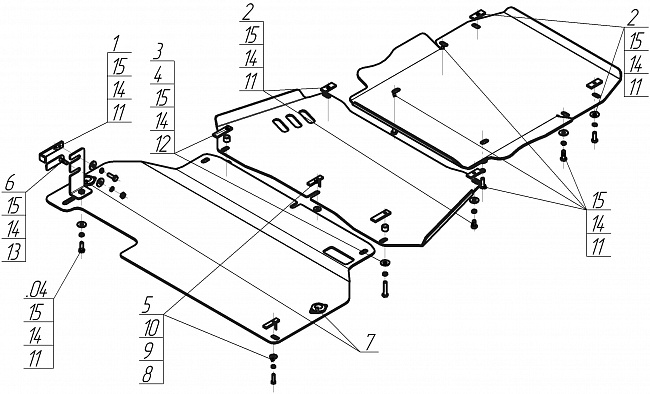 1
15
14
11

3
4
15
14
12

2
15
14
11

2
15
14
11

6
15
14
13

15
14
11

.04
15
14
11

5
10
9
8

7