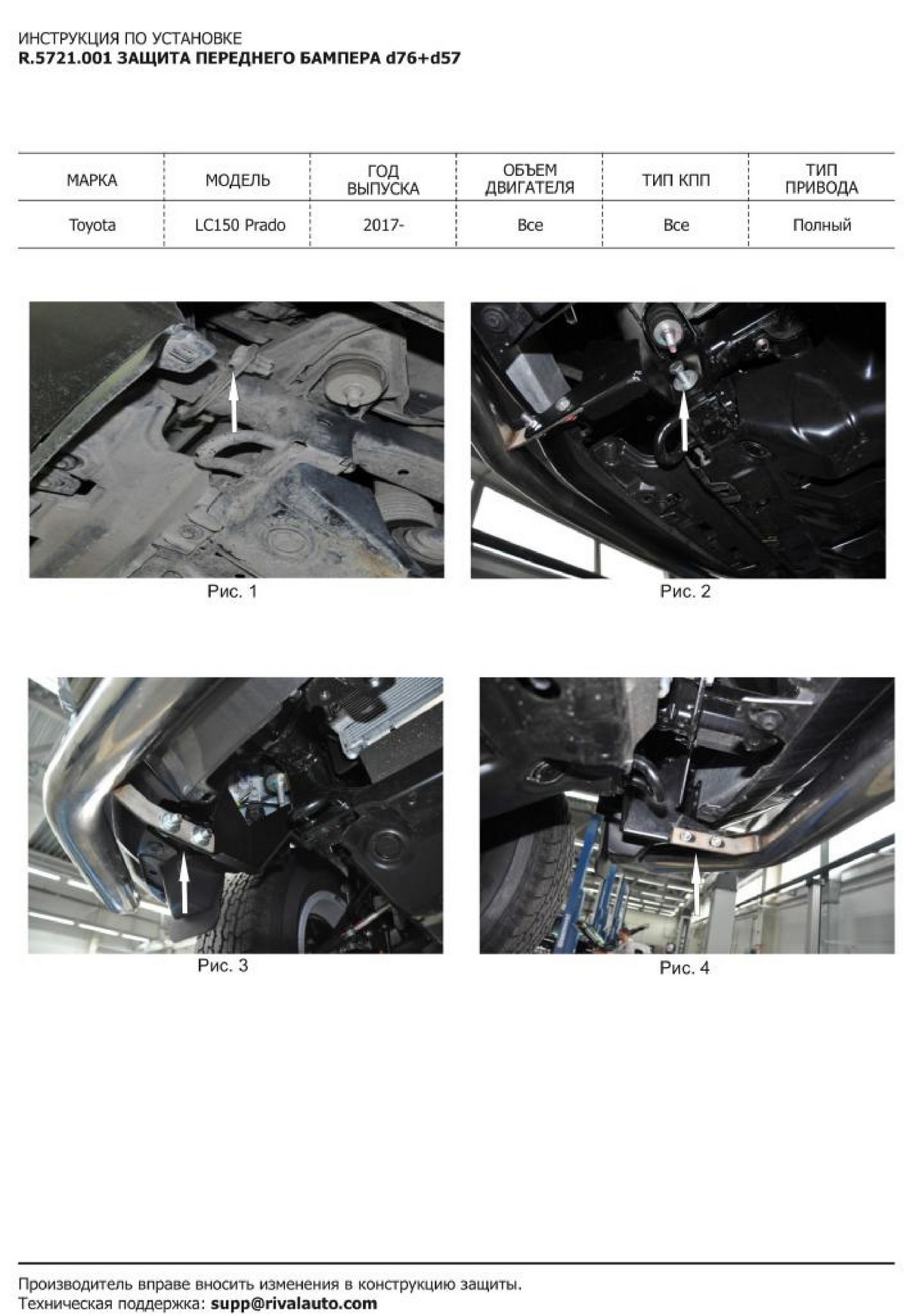 ИНСТРУКЦИЯ ПО УСТАНОВКЕ
R.5721.001 ЗАЩИТА ПЕРЕДНЕГО БАМПЕРА d76+d57

| МАРКА | МОДЕЛЬ | ГОД ВЫПУСКА | ОБЪЕМ ДВИГАТЕЛЯ | ТИП КПП | ТИП ПРИВОДА |
|---|---|---|---|---|---|
| Toyota | LC150 Prado | 2017- | Все | Все | Полный |

Рис. 1

Рис. 2

Рис. 3

Рис. 4

Производитель вправе вносить изменения в конструкцию защиты.
Техническая поддержка: supp@rivalauto.com