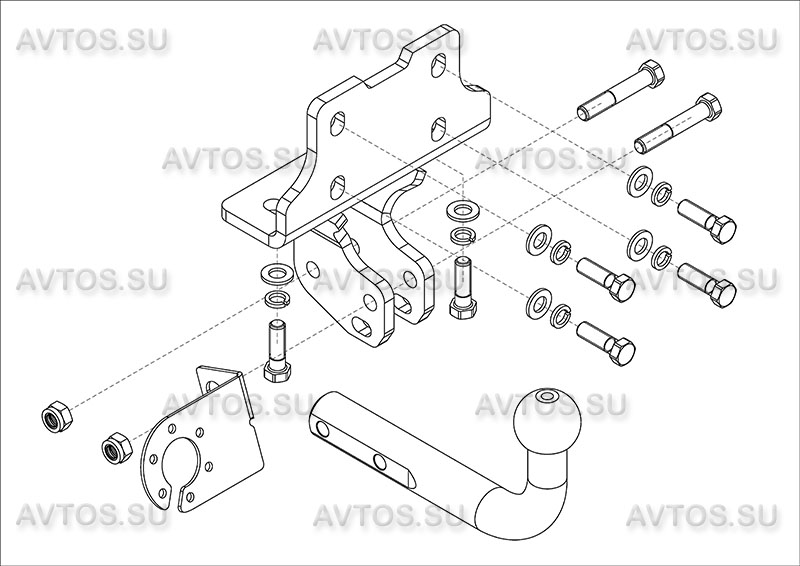 AVTOS.SU AVTOS.SU AVTOS.SU
AVTOS.SU AVTOS.SU
AVTOS.SU AVTOS.SU AVTOS.SU
AVTOS.SU AVTOS.SU
AVTOS.SU AVTOS.SU AVTOS.SU