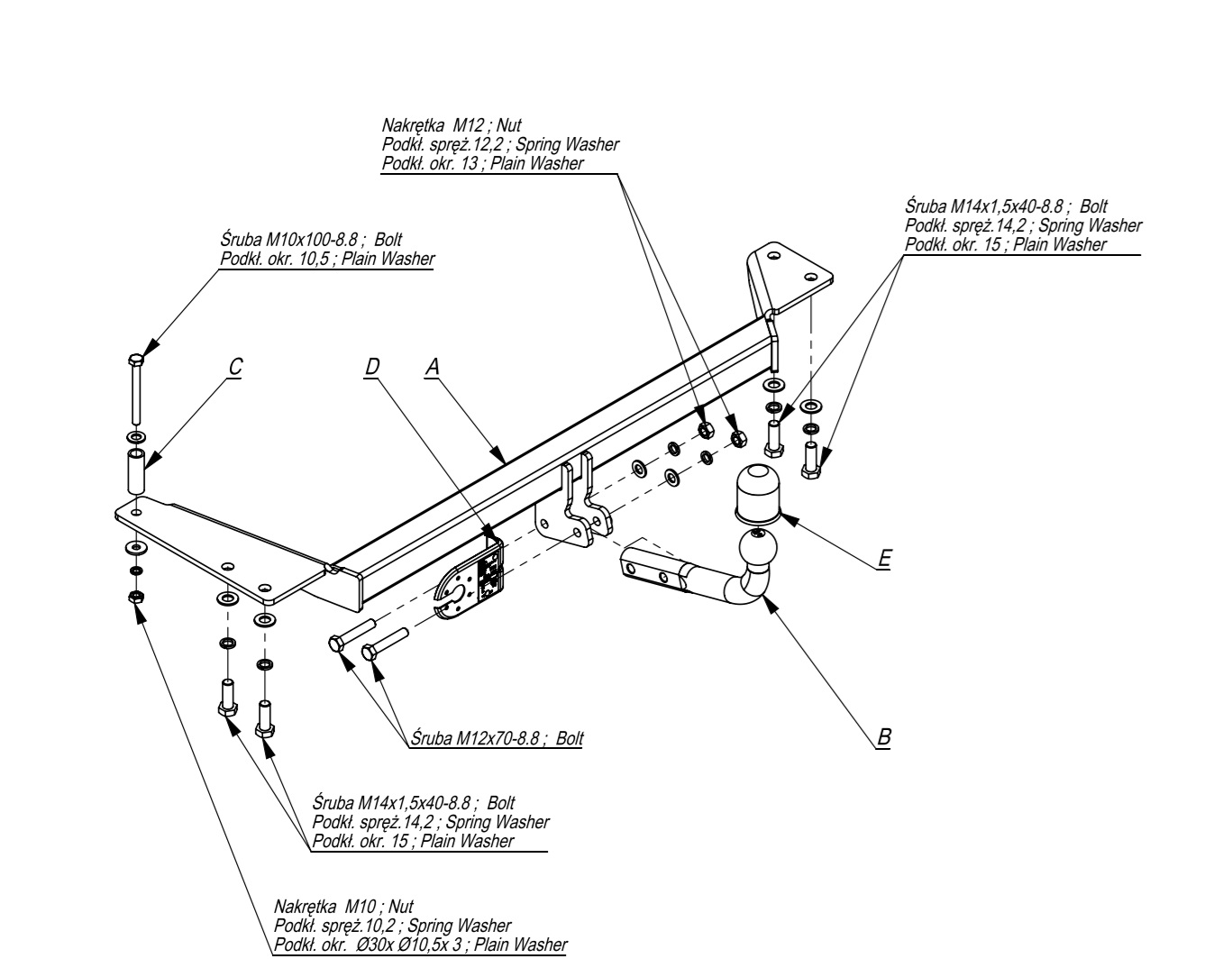 Nakrętka M12 ; Nut
Podkł. spręż.12,2 ; Spring Washer
Podkł. okr. 13 ; Plain Washer

Śruba M14x1,5x40-8.8 ; Bolt
Podkł. spręż.14,2 ; Spring Washer
Podkł. okr. 15 ; Plain Washer

Śruba M10x100-8.8 ; Bolt
Podkł. okr. 10,5 ; Plain Washer

C

D

A

E

B

Śruba M12x70-8.8 ; Bolt

Śruba M14x1,5x40-8.8 ; Bolt
Podkł. spręż.14,2 ; Spring Washer
Podkł. okr. 15 ; Plain Washer

Nakrętka M10 ; Nut
Podkł. spręż.10,2 ; Spring Washer
Podkł. okr. Ø30x Ø10,5x 3 ; Plain Washer