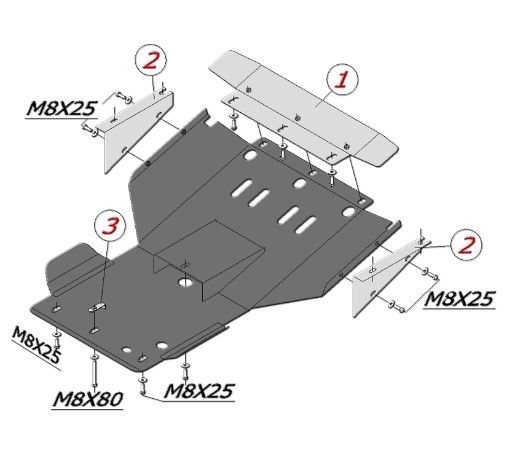 2
M8X25
1
3
2
M8X25
M8X25
M8X80
M8X25