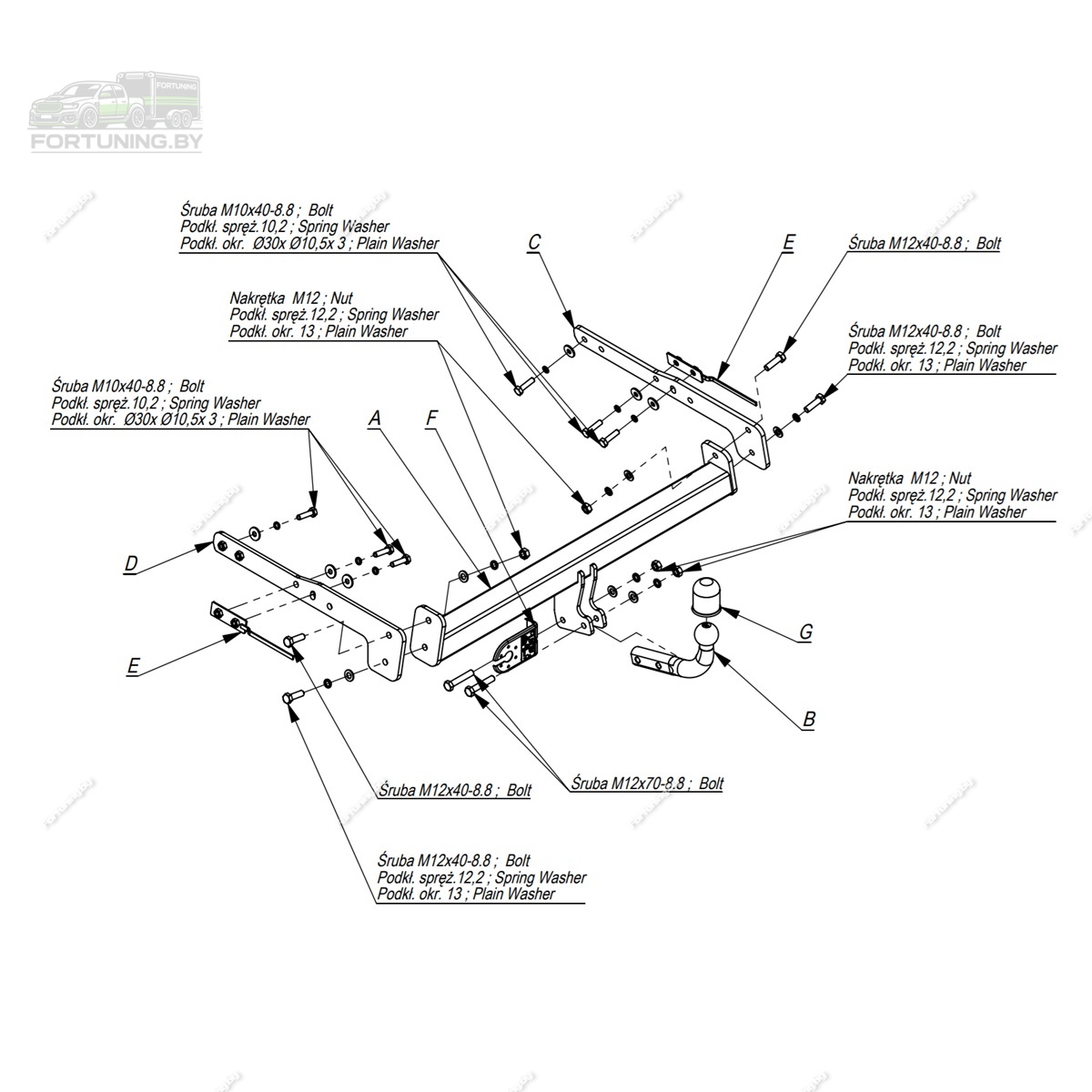 FORTUNING

FORTUNING.BY

Śruba M10x40-8.8 ; Bolt
Podkł. spręż.10,2 ; Spring Washer
Podkł. okr. Ø30x Ø10,5x 3 ; Plain Washer

C

E

Śruba M12x40-8.8 ; Bolt

Nakrętka M12 ; Nut
Podkł. spręż.12,2 ; Spring Washer
Podkł. okr. 13 ; Plain Washer

Śruba M12x40-8.8 ; Bolt
Podkł. spręż.12,2 ; Spring Washer
Podkł. okr. 13 ; Plain Washer

Śruba M10x40-8.8 ; Bolt
Podkł. spręż.10,2 ; Spring Washer
Podkł. okr. Ø30x Ø10,5x 3 ; Plain Washer

A

F

Nakrętka M12 ; Nut
Podkł. spręż.12,2 ; Spring Washer
Podkł. okr. 13 ; Plain Washer

D

E

G

B

Śruba M12x40-8.8 ; Bolt

Śruba M12x70-8.8 ; Bolt

Śruba M12x40-8.8 ; Bolt
Podkł. spręż.12,2 ; Spring Washer
Podkł. okr. 13 ; Plain Washer