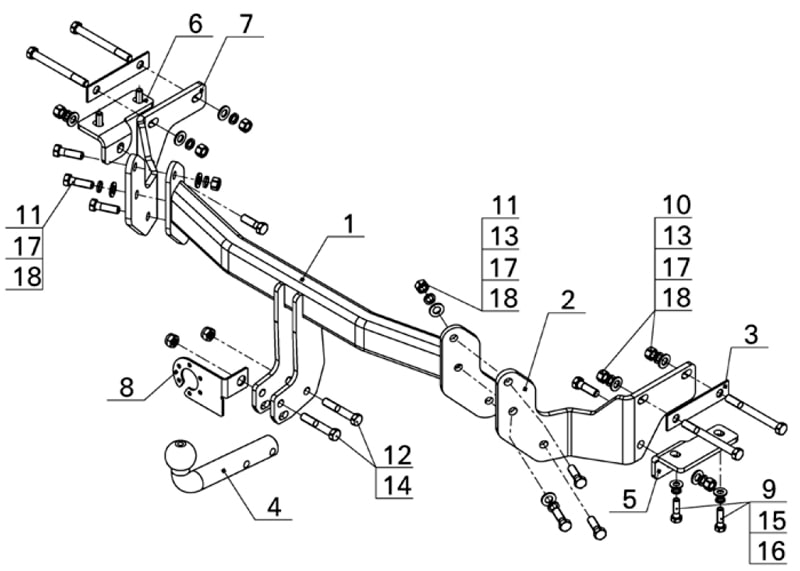 6
7
11
17
18
1
11
13
17
18
10
13
17
18
2
3
8
12
14
4
5
9
15
16