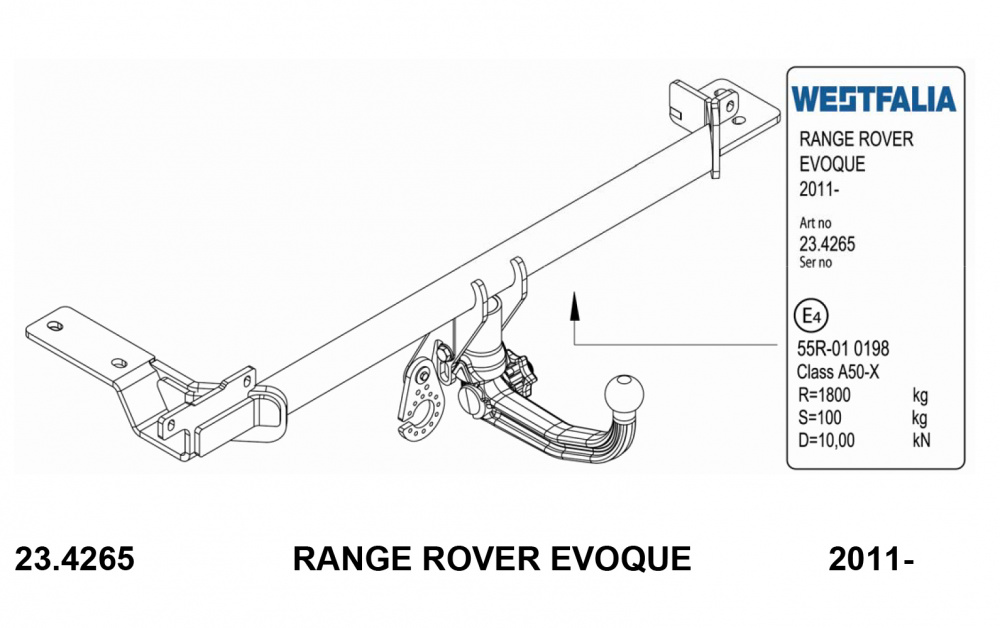 WESTFALIA

RANGE ROVER EVOQUE
2011-

Art no
23.4265
Ser no

E4

55R-01 0198
Class A50-X
R=1800 kg
S=100 kg
D=10,00 kN

23.4265 RANGE ROVER EVOQUE 2011-