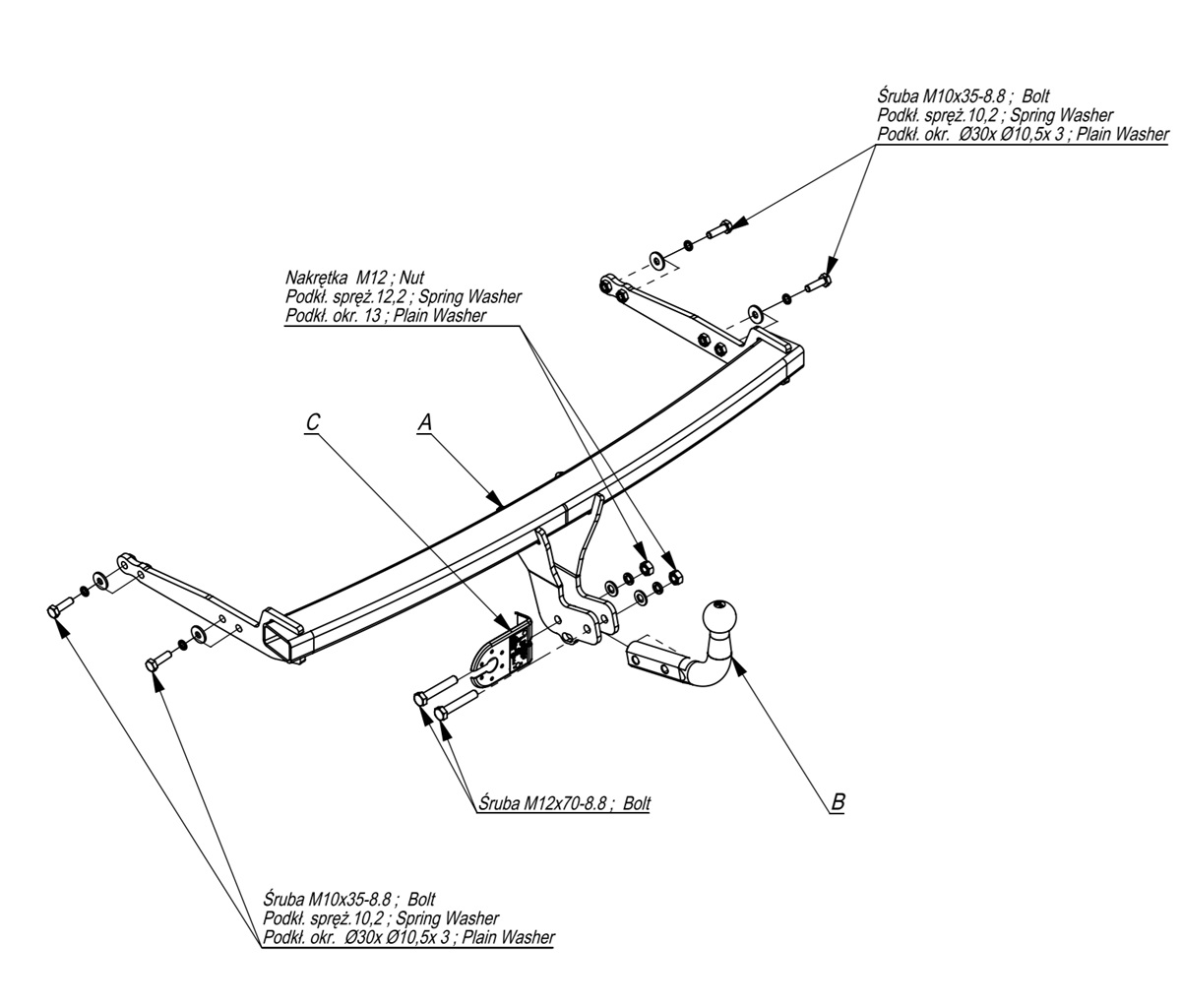 Śruba M10x35-8.8 ; Bolt
Podkł. spręż.10,2 ; Spring Washer
Podkł. okr. Ø30x Ø10,5x 3 ; Plain Washer

Nakrętka M12 ; Nut
Podkł. spręż.12,2 ; Spring Washer
Podkł. okr. 13 ; Plain Washer

C

A

Śruba M12x70-8.8 ; Bolt

B

Śruba M10x35-8.8 ; Bolt
Podkł. spręż.10,2 ; Spring Washer
Podkł. okr. Ø30x Ø10,5x 3 ; Plain Washer