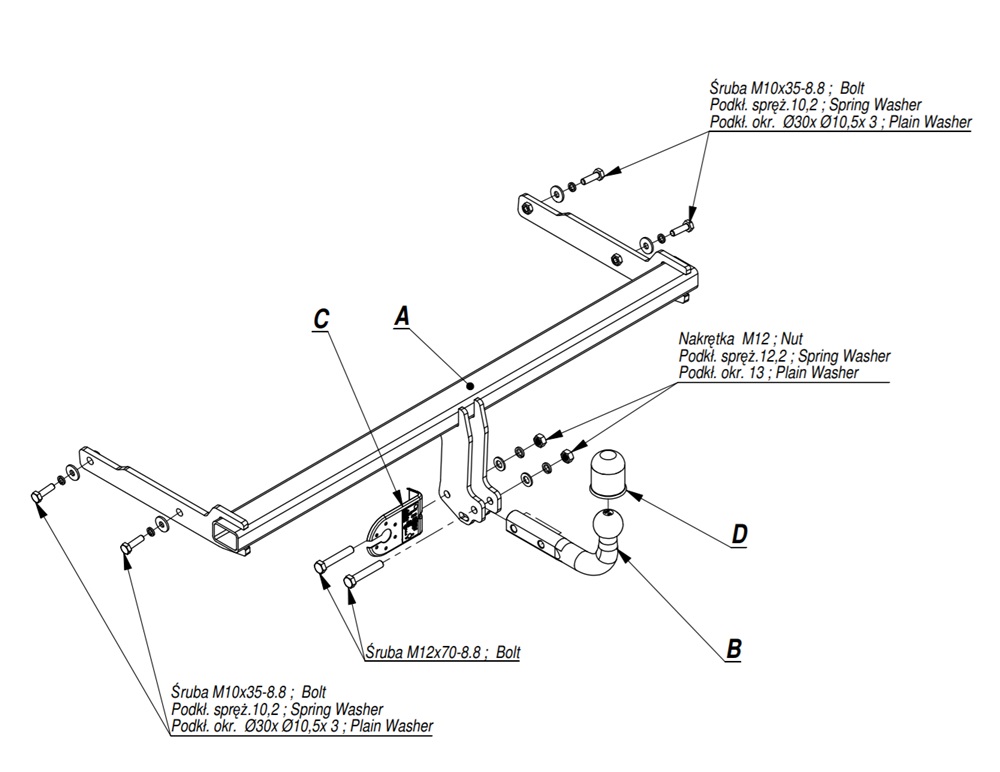 Śruba M10x35-8.8 ; Bolt
Podkł. spręż.10,2 ; Spring Washer
Podkł. okr. Ø30x Ø10,5x 3 ; Plain Washer

C

A

Nakrętka M12 ; Nut
Podkł. spręż.12,2 ; Spring Washer
Podkł. okr. 13 ; Plain Washer

D

B

Śruba M12x70-8.8 ; Bolt

Śruba M10x35-8.8 ; Bolt
Podkł. spręż.10,2 ; Spring Washer
Podkł. okr. Ø30x Ø10,5x 3 ; Plain Washer